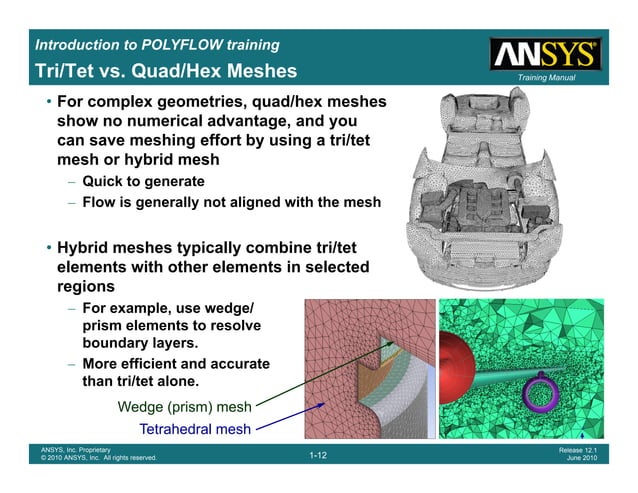 Introduction to POLYFLOW training

Tri/Tet vs. Quad/Hex Meshes

ANSYS

Training Manual

• For complex geometries, quad/hex meshes show no numerical advantage, and you can save meshing effort by using a tri/tet mesh or hybrid mesh

– Quick to generate

– Flow is generally not aligned with the mesh

• Hybrid meshes typically combine tri/tet elements with other elements in selected regions

– For example, use wedge/ prism elements to resolve boundary layers.

– More efficient and accurate than tri/tet alone.

Wedge (prism) mesh

Tetrahedral mesh

ANSYS, Inc. Proprietary
© 2010 ANSYS, Inc. All rights reserved.

1-12

Release 12.1
June 2010