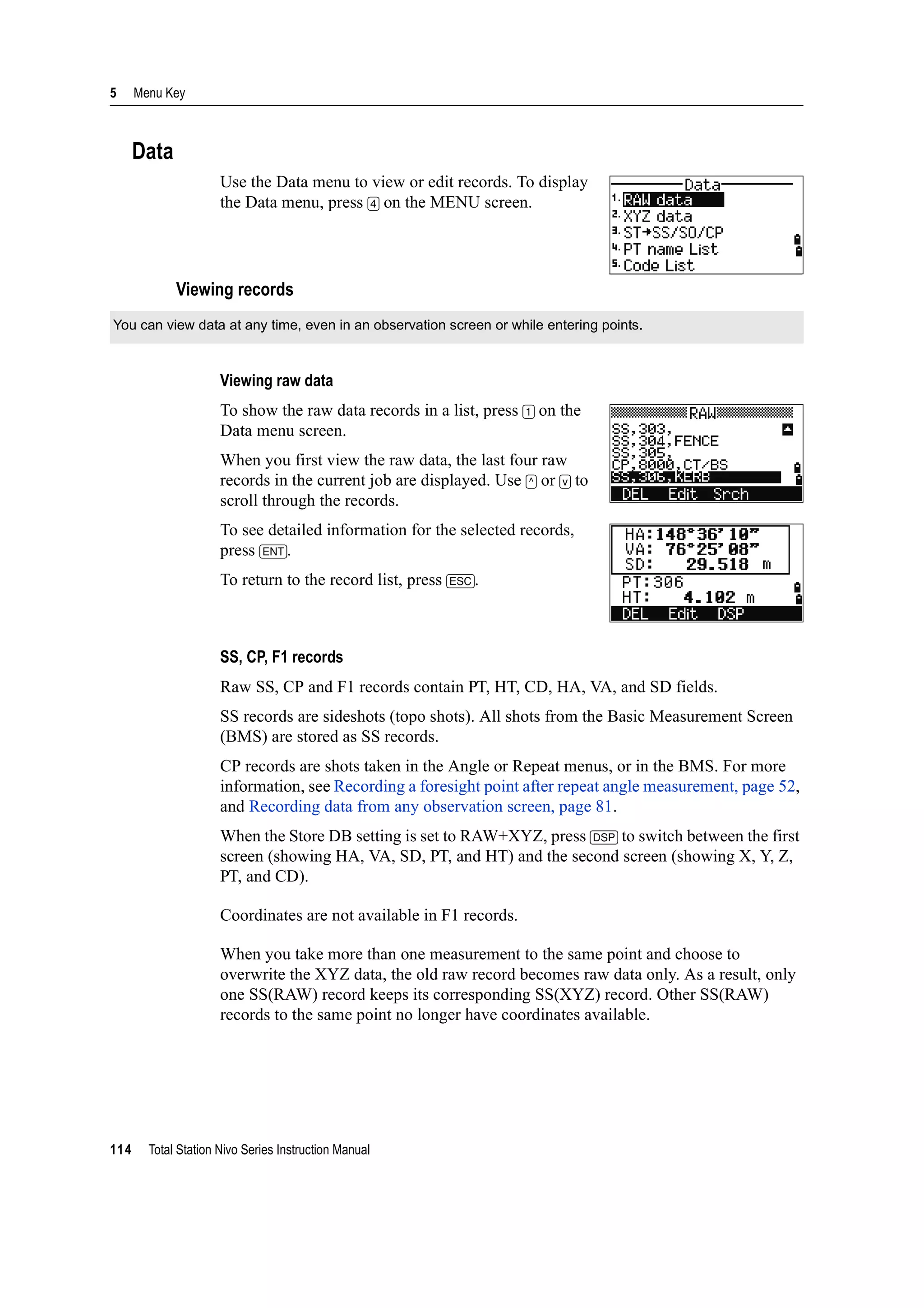 5 Menu Key

Data

Use the Data menu to view or edit records. To display the Data menu, press 4 on the MENU screen.

Data
1. RAW data
2. XYZ data
3. ST→SS/SO/CP
4. PT name List
5. Code List

Viewing records

You can view data at any time, even in an observation screen or while entering points.

Viewing raw data

To show the raw data records in a list, press 1 on the Data menu screen.

When you first view the raw data, the last four raw records in the current job are displayed. Use ^ or v to scroll through the records.

To see detailed information for the selected records, press ENT.

To return to the record list, press ESC.

RAW
SS,303,
SS,304,FENCE
SS,305,
CP,8000,CT/BS
SS,306,KERB
DEL Edit Srch

HA:148°36'10"
VA: 76°25'08"
SD: 29.518 m
PT:306
HT: 4.102 m
DEL Edit DSP

SS, CP, F1 records

Raw SS, CP and F1 records contain PT, HT, CD, HA, VA, and SD fields.

SS records are sideshots (topo shots). All shots from the Basic Measurement Screen (BMS) are stored as SS records.

CP records are shots taken in the Angle or Repeat menus, or in the BMS. For more information, see Recording a foresight point after repeat angle measurement, page 52, and Recording data from any observation screen, page 81.

When the Store DB setting is set to RAW+XYZ, press DSP to switch between the first screen (showing HA, VA, SD, PT, and HT) and the second screen (showing X, Y, Z, PT, and CD).

Coordinates are not available in F1 records.

When you take more than one measurement to the same point and choose to overwrite the XYZ data, the old raw record becomes raw data only. As a result, only one SS(RAW) record keeps its corresponding SS(XYZ) record. Other SS(RAW) records to the same point no longer have coordinates available.

114 Total Station Nivo Series Instruction Manual