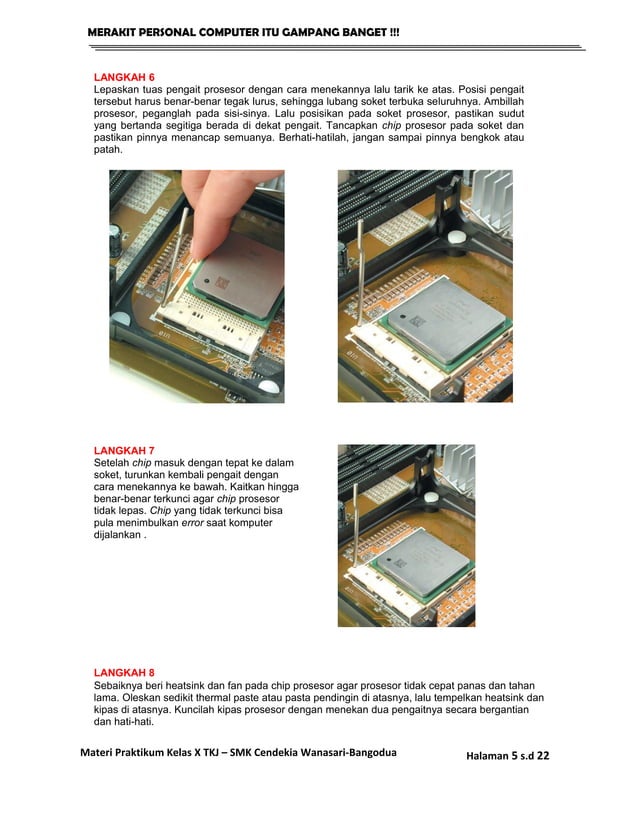 MERAKIT PERSONAL COMPUTER ITU GAMPANG BANGET !!!

LANGKAH 6
Lepaskan tuas pengait prosesor dengan cara menekannya lalu tarik ke atas. Posisi pengait tersebut harus benar-benar tegak lurus, sehingga lubang soket terbuka seluruhnya. Ambillah prosesor, peganglah pada sisi-sinya. Lalu posisikan pada soket prosesor, pastikan sudut yang bertanda segitiga berada di dekat pengait. Tancapkan chip prosesor pada soket dan pastikan pinnya menancap semuanya. Berhati-hatilah, jangan sampai pinnya bengkok atau patah.

LANGKAH 7
Setelah chip masuk dengan tepat ke dalam soket, turunkan kembali pengait dengan cara menekannya ke bawah. Kaitkan hingga benar-benar terkunci agar chip prosesor tidak lepas. Chip yang tidak terkunci bisa pula menimbulkan error saat komputer dijalankan .

LANGKAH 8
Sebaiknya beri heatsink dan fan pada chip prosesor agar prosesor tidak cepat panas dan tahan lama. Oleskan sedikit thermal paste atau pasta pendingin di atasnya, lalu tempelkan heatsink dan kipas di atasnya. Kuncilah kipas prosesor dengan menekan dua pengaitnya secara bergantian dan hati-hati.

Materi Praktikum Kelas X TKJ – SMK Cendekia Wanasari-Bangodua

Halaman 5 s.d 22