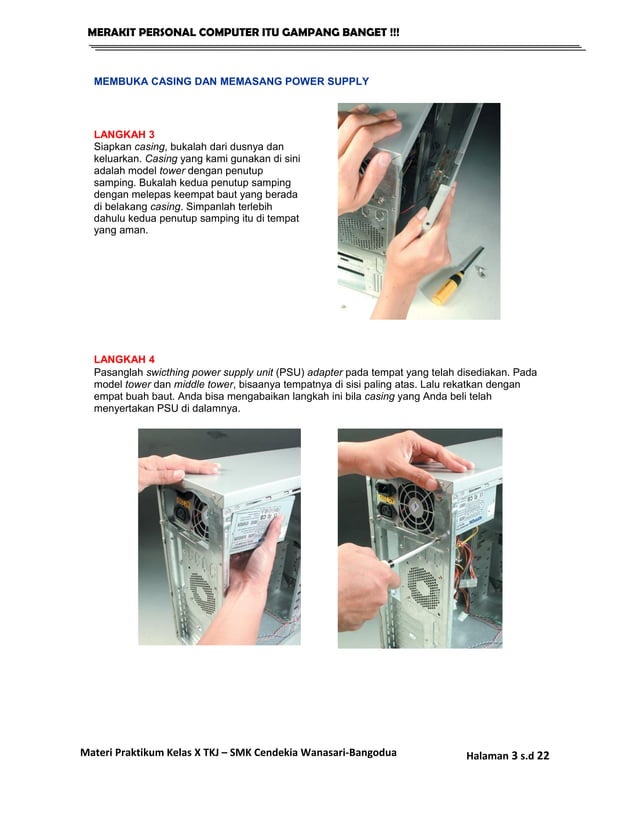 MERAKIT PERSONAL COMPUTER ITU GAMPANG BANGET !!!

MEMBUKA CASING DAN MEMASANG POWER SUPPLY

LANGKAH 3
Siapkan casing, bukalah dari dusnya dan keluarkan. Casing yang kami gunakan di sini adalah model tower dengan penutup samping. Bukalah kedua penutup samping dengan melepas keempat baut yang berada di belakang casing. Simpanlah terlebih dahulu kedua penutup samping itu di tempat yang aman.

LANGKAH 4
Pasanglah swicthing power supply unit (PSU) adapter pada tempat yang telah disediakan. Pada model tower dan middle tower, bisaanya tempatnya di sisi paling atas. Lalu rekatkan dengan empat buah baut. Anda bisa mengabaikan langkah ini bila casing yang Anda beli telah menyertakan PSU di dalamnya.

Materi Praktikum Kelas X TKJ – SMK Cendekia Wanasari-Bangodua

Halaman 3 s.d 22