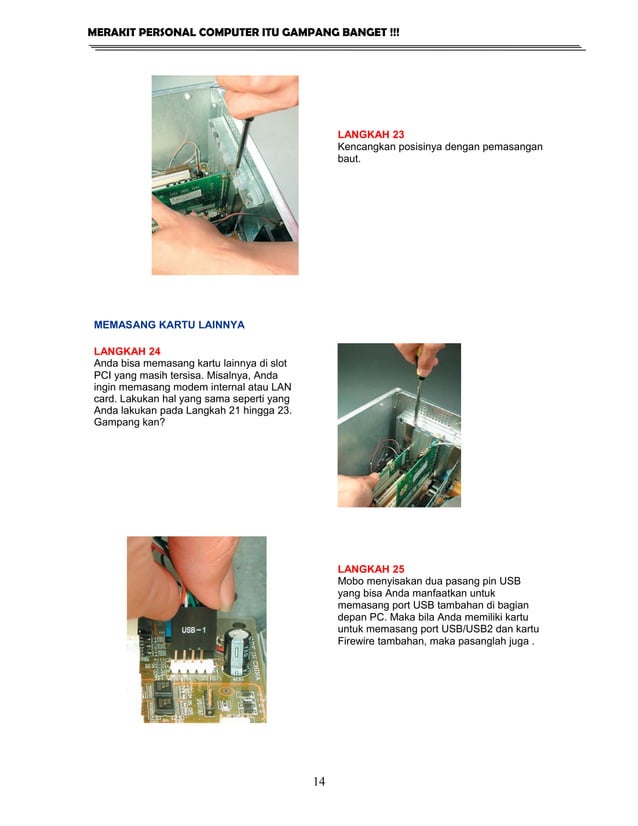 MERAKIT PERSONAL COMPUTER ITU GAMPANG BANGET !!!

LANGKAH 23
Kencangkan posisinya dengan pemasangan baut.

MEMASANG KARTU LAINNYA

LANGKAH 24
Anda bisa memasang kartu lainnya di slot PCI yang masih tersisa. Misalnya, Anda ingin memasang modem internal atau LAN card. Lakukan hal yang sama seperti yang Anda lakukan pada Langkah 21 hingga 23. Gampang kan?

USB-1

LANGKAH 25
Mobo menyisakan dua pasang pin USB yang bisa Anda manfaatkan untuk memasang port USB tambahan di bagian depan PC. Maka bila Anda memiliki kartu untuk memasang port USB/USB2 dan kartu Firewire tambahan, maka pasanglah juga .

14