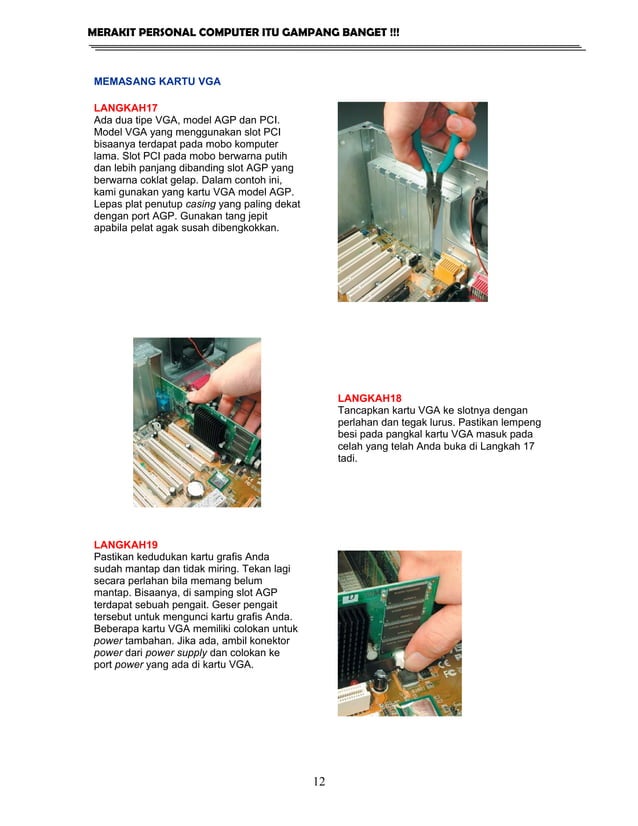 MERAKIT PERSONAL COMPUTER ITU GAMPANG BANGET !!!

MEMASANG KARTU VGA

LANGKAH17
Ada dua tipe VGA, model AGP dan PCI. Model VGA yang menggunakan slot PCI bisaanya terdapat pada mobo komputer lama. Slot PCI pada mobo berwarna putih dan lebih panjang dibanding slot AGP yang berwarna coklat gelap. Dalam contoh ini, kami gunakan yang kartu VGA model AGP. Lepas plat penutup casing yang paling dekat dengan port AGP. Gunakan tang jepit apabila pelat agak susah dibengkokkan.

LANGKAH18
Tancapkan kartu VGA ke slotnya dengan perlahan dan tegak lurus. Pastikan lempeng besi pada pangkal kartu VGA masuk pada celah yang telah Anda buka di Langkah 17 tadi.

LANGKAH19
Pastikan kedudukan kartu grafis Anda sudah mantap dan tidak miring. Tekan lagi secara perlahan bila memang belum mantap. Bisaanya, di samping slot AGP terdapat sebuah pengait. Geser pengait tersebut untuk mengunci kartu grafis Anda. Beberapa kartu VGA memiliki colokan untuk power tambahan. Jika ada, ambil konektor power dari power supply dan colokan ke port power yang ada di kartu VGA.

12