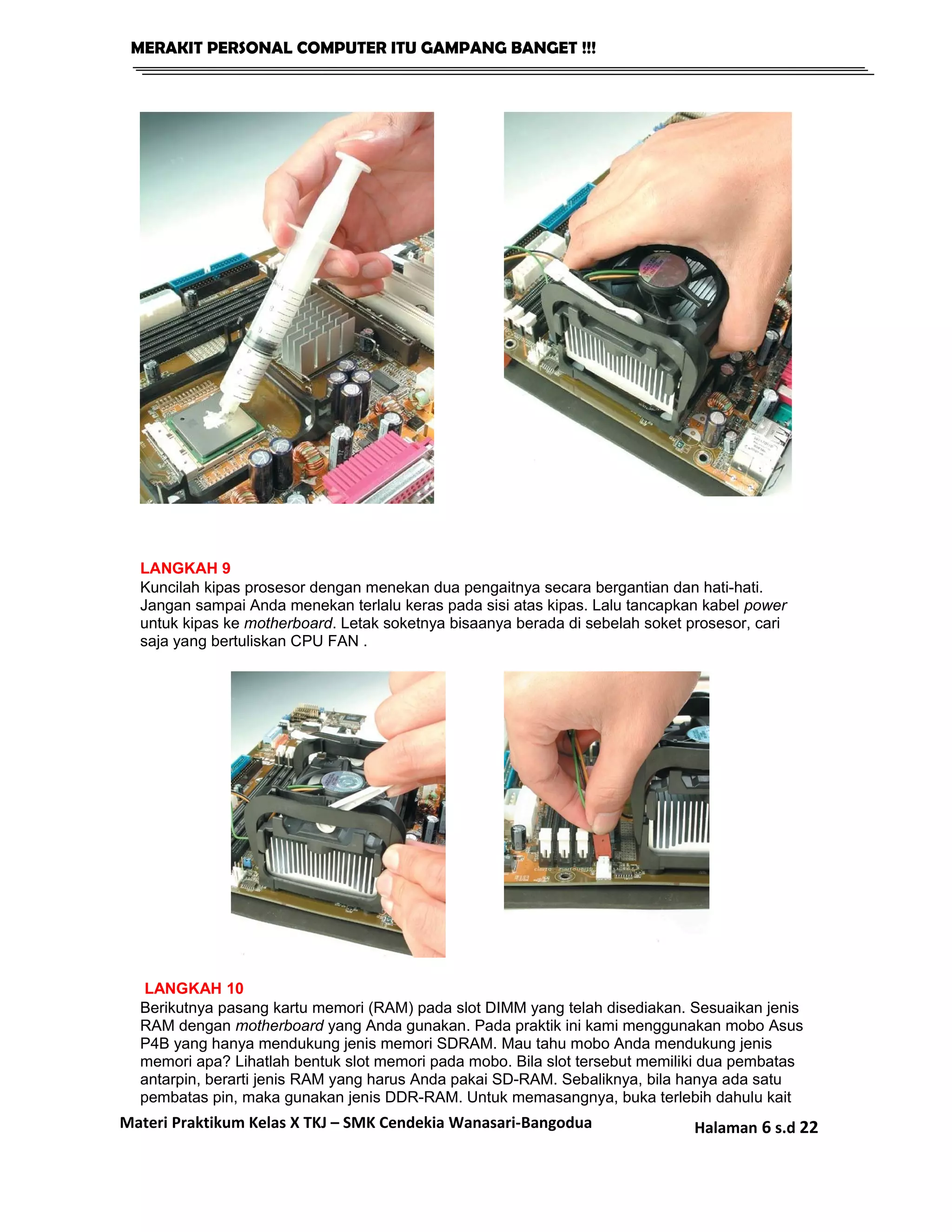 MERAKIT PERSONAL COMPUTER ITU GAMPANG BANGET !!!

LANGKAH 9
Kuncilah kipas prosesor dengan menekan dua pengaitnya secara bergantian dan hati-hati. Jangan sampai Anda menekan terlalu keras pada sisi atas kipas. Lalu tancapkan kabel power untuk kipas ke motherboard. Letak soketnya bisaanya berada di sebelah soket prosesor, cari saja yang bertuliskan CPU FAN .

LANGKAH 10
Berikutnya pasang kartu memori (RAM) pada slot DIMM yang telah disediakan. Sesuaikan jenis RAM dengan motherboard yang Anda gunakan. Pada praktik ini kami menggunakan mobo Asus P4B yang hanya mendukung jenis memori SDRAM. Mau tahu mobo Anda mendukung jenis memori apa? Lihatlah bentuk slot memori pada mobo. Bila slot tersebut memiliki dua pembatas antarpin, berarti jenis RAM yang harus Anda pakai SD-RAM. Sebaliknya, bila hanya ada satu pembatas pin, maka gunakan jenis DDR-RAM. Untuk memasangnya, buka terlebih dahulu kait

Materi Praktikum Kelas X TKJ – SMK Cendekia Wanasari-Bangodua

Halaman 6 s.d 22