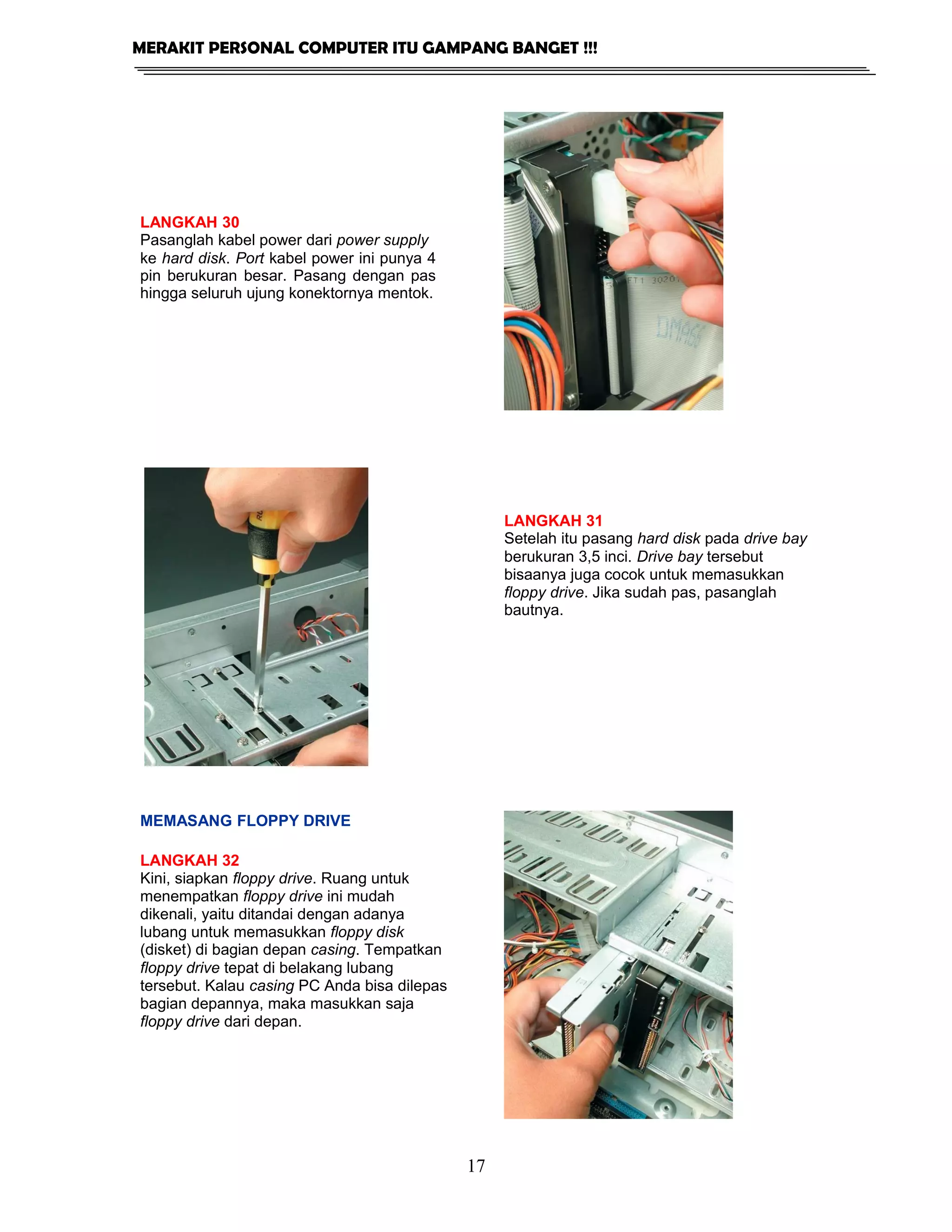 MERAKIT PERSONAL COMPUTER ITU GAMPANG BANGET !!!

LANGKAH 30
Pasanglah kabel power dari power supply ke hard disk. Port kabel power ini punya 4 pin berukuran besar. Pasang dengan pas hingga seluruh ujung konektornya mentok.

LANGKAH 31
Setelah itu pasang hard disk pada drive bay berukuran 3,5 inci. Drive bay tersebut bisaanya juga cocok untuk memasukkan floppy drive. Jika sudah pas, pasanglah bautnya.

MEMASANG FLOPPY DRIVE

LANGKAH 32
Kini, siapkan floppy drive. Ruang untuk menempatkan floppy drive ini mudah dikenali, yaitu ditandai dengan adanya lubang untuk memasukkan floppy disk (disket) di bagian depan casing. Tempatkan floppy drive tepat di belakang lubang tersebut. Kalau casing PC Anda bisa dilepas bagian depannya, maka masukkan saja floppy drive dari depan.

17