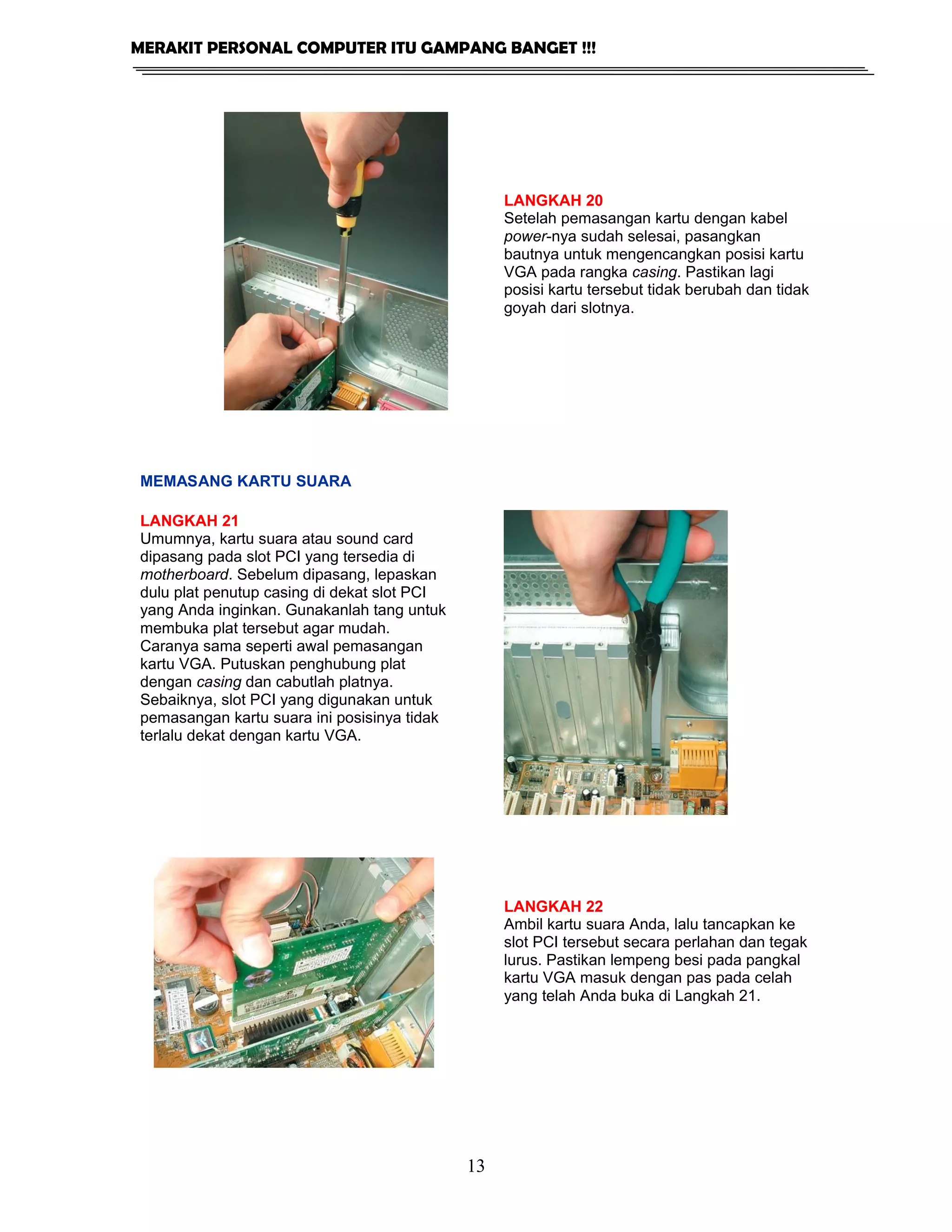 MERAKIT PERSONAL COMPUTER ITU GAMPANG BANGET !!!

LANGKAH 20
Setelah pemasangan kartu dengan kabel power-nya sudah selesai, pasangkan bautnya untuk mengencangkan posisi kartu VGA pada rangka casing. Pastikan lagi posisi kartu tersebut tidak berubah dan tidak goyah dari slotnya.

MEMASANG KARTU SUARA

LANGKAH 21
Umumnya, kartu suara atau sound card dipasang pada slot PCI yang tersedia di motherboard. Sebelum dipasang, lepaskan dulu plat penutup casing di dekat slot PCI yang Anda inginkan. Gunakanlah tang untuk membuka plat tersebut agar mudah. Caranya sama seperti awal pemasangan kartu VGA. Putuskan penghubung plat dengan casing dan cabutlah platnya. Sebaiknya, slot PCI yang digunakan untuk pemasangan kartu suara ini posisinya tidak terlalu dekat dengan kartu VGA.

LANGKAH 22
Ambil kartu suara Anda, lalu tancapkan ke slot PCI tersebut secara perlahan dan tegak lurus. Pastikan lempeng besi pada pangkal kartu VGA masuk dengan pas pada celah yang telah Anda buka di Langkah 21.

13