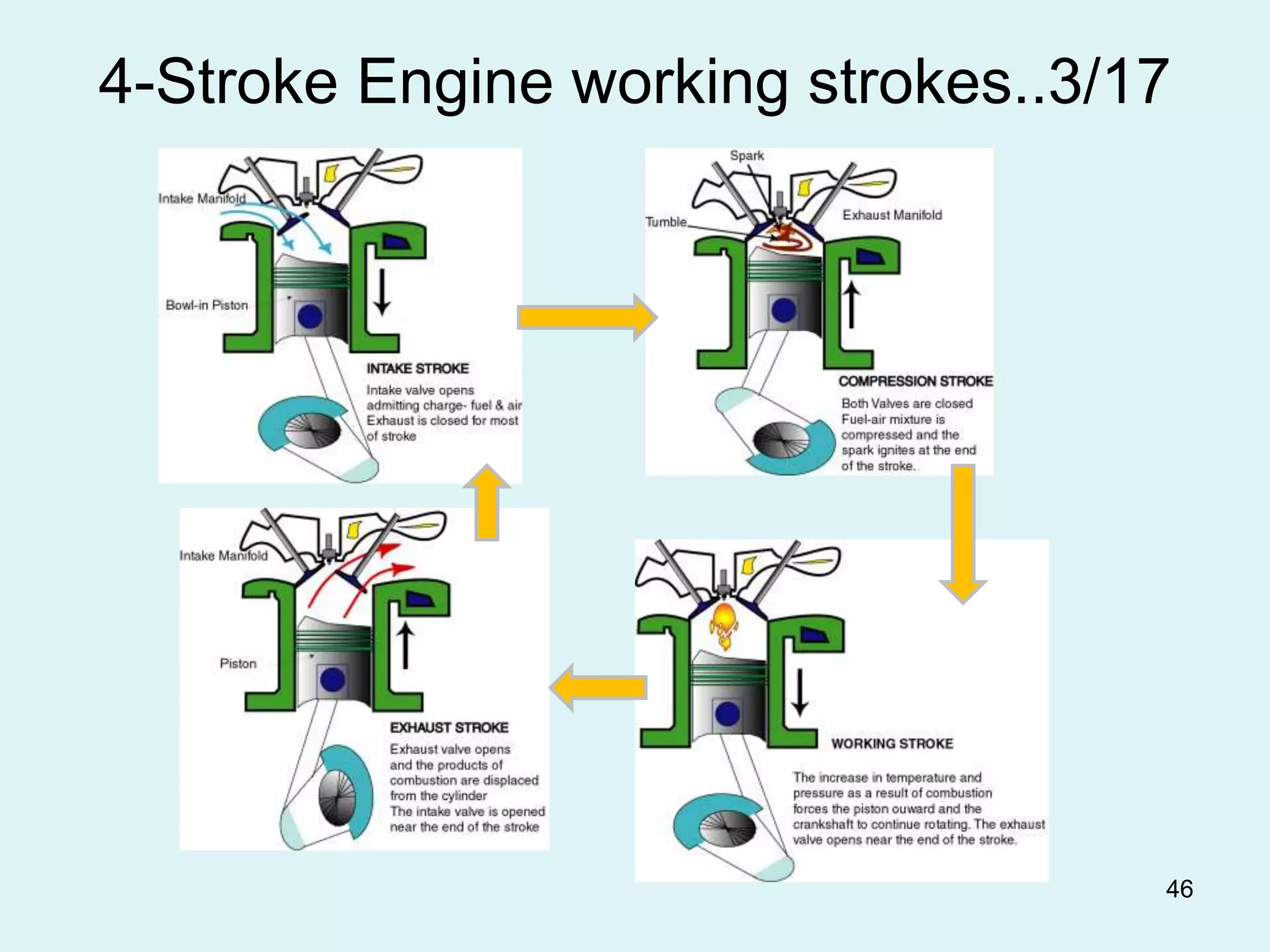 4-Stroke Engine working strokes..3/17

Intake Manifold

Bowl-in Piston

INTAKE STROKE

Intake valve opens admitting charge- fuel & air Exhaust is closed for most of stroke

Spark

Tumble

Exhaust Manifold

COMPRESSION STROKE

Both Valves are closed Fuel-air mixture is compressed and the spark ignites at the end of the stroke.

Intake Manifold

Piston

EXHAUST STROKE

Exhaust valve opens and the products of combustion are displaced from the cylinder The intake valve is opened near the end of the stroke

WORKING STROKE

The increase in temperature and pressure as a result of combustion forces the piston ouward and the crankshaft to continue rotating. The exhaust valve opens near the end of the stroke.

46