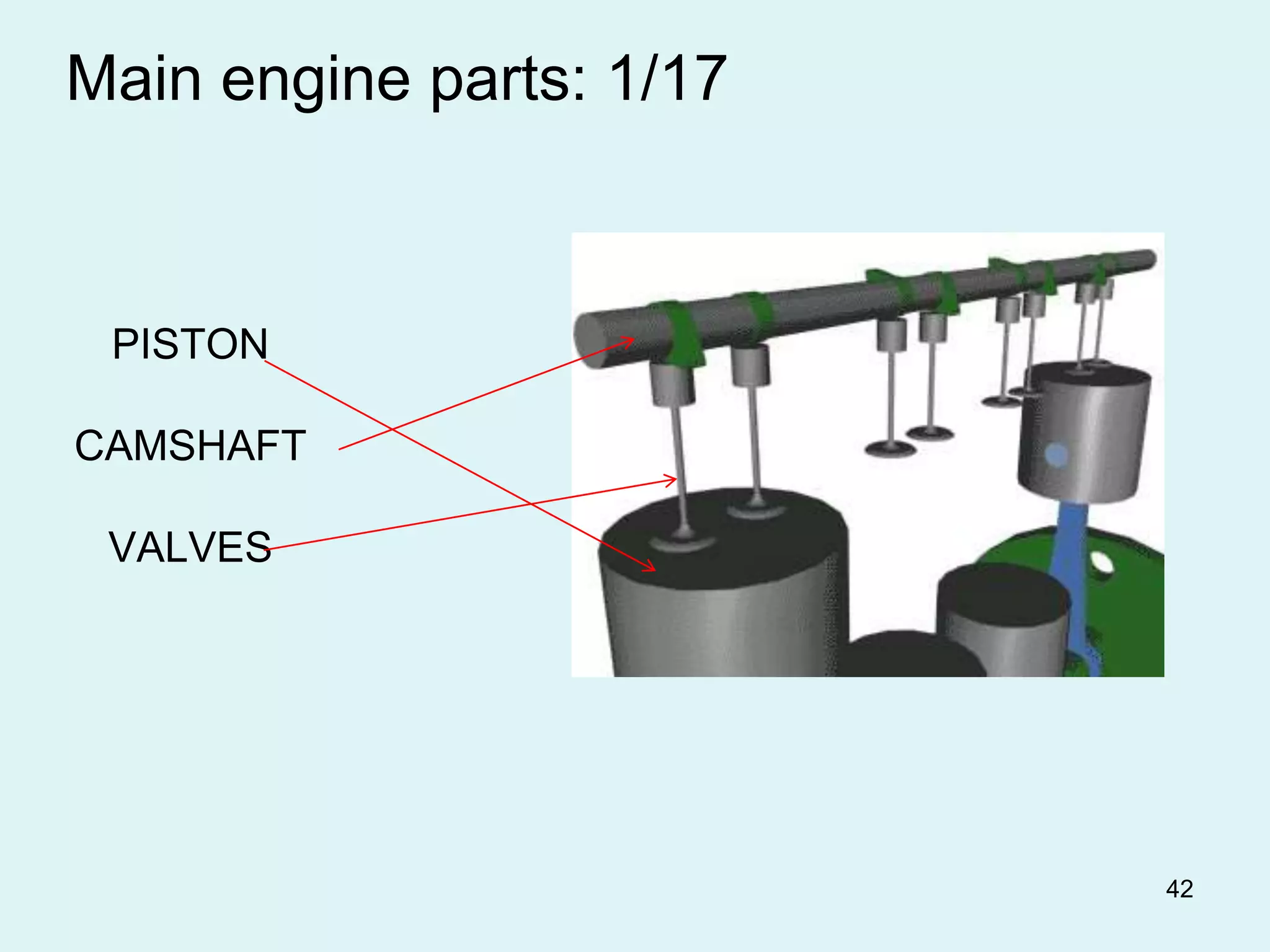 Main engine parts: 1/17

PISTON

CAMSHAFT

VALVES

42