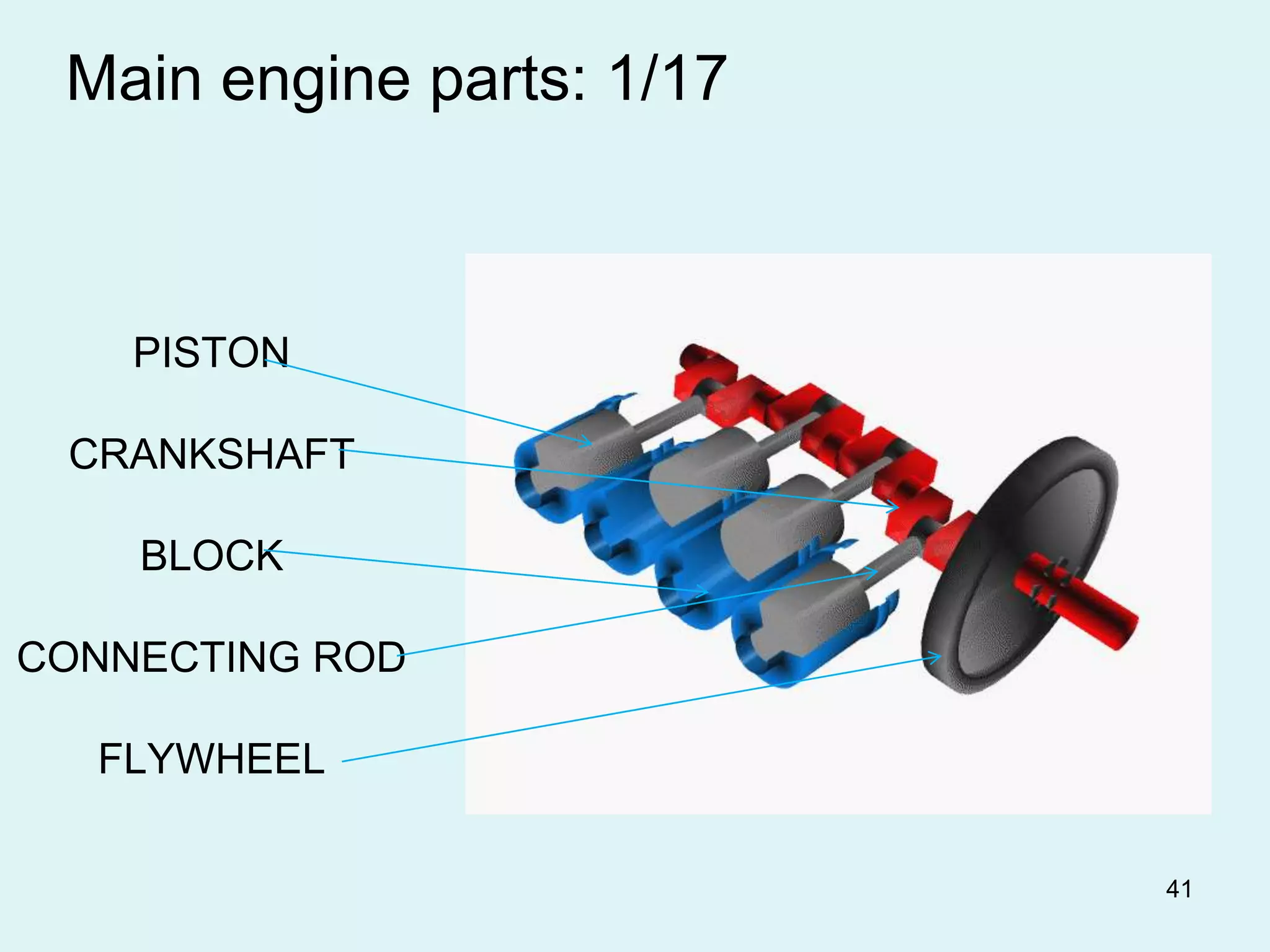 Main engine parts: 1/17

PISTON

CRANKSHAFT

BLOCK

CONNECTING ROD

FLYWHEEL

41