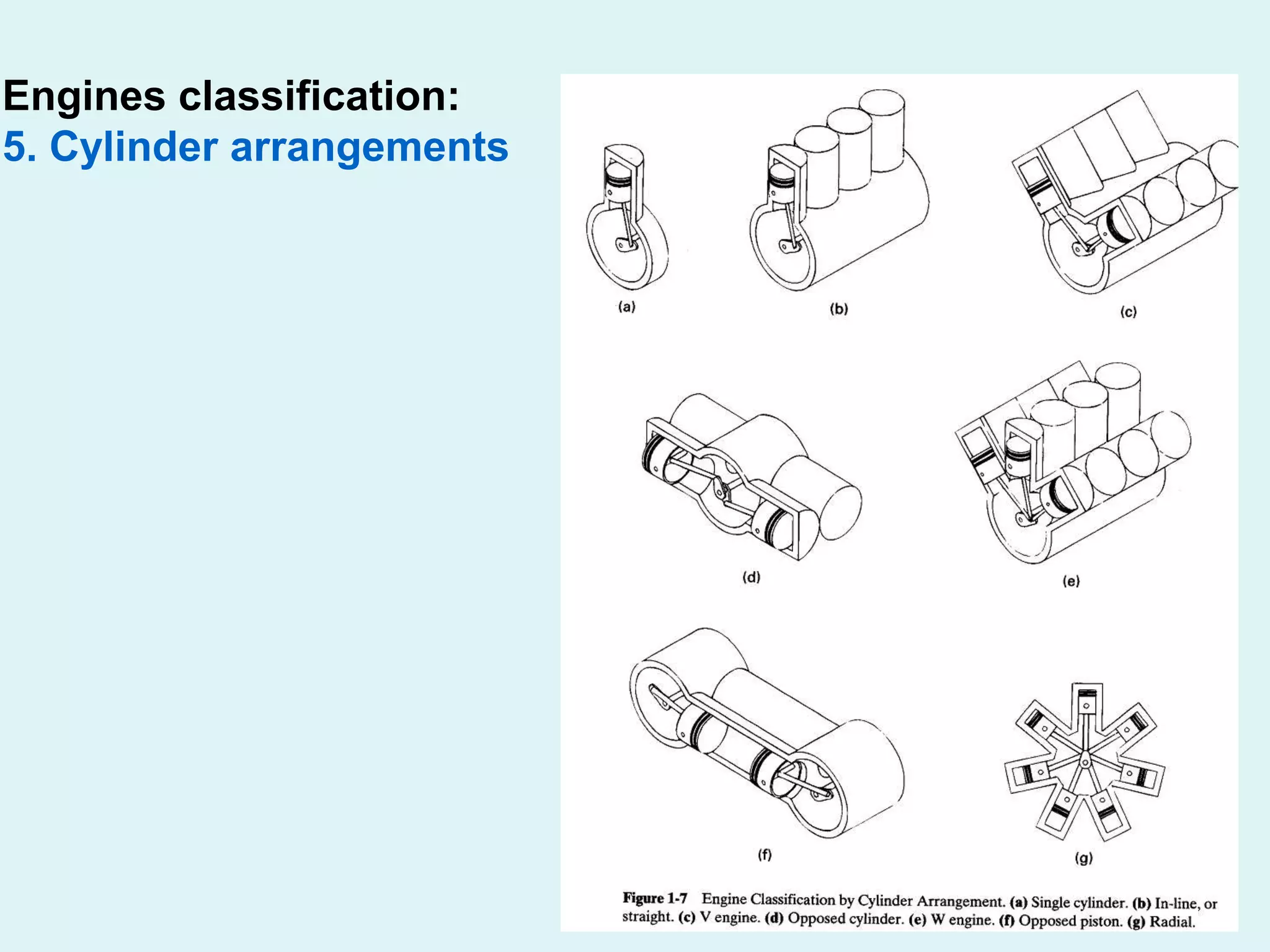 Engines classification:
5. Cylinder arrangements

(a)

(b)

(c)

(d)

(e)

(f)

(g)

Figure 1-7 Engine Classification by Cylinder Arrangement. (a) Single cylinder. (b) In-line, or straight. (c) V engine. (d) Opposed cylinder. (e) W engine. (f) Opposed piston. (g) Radial.