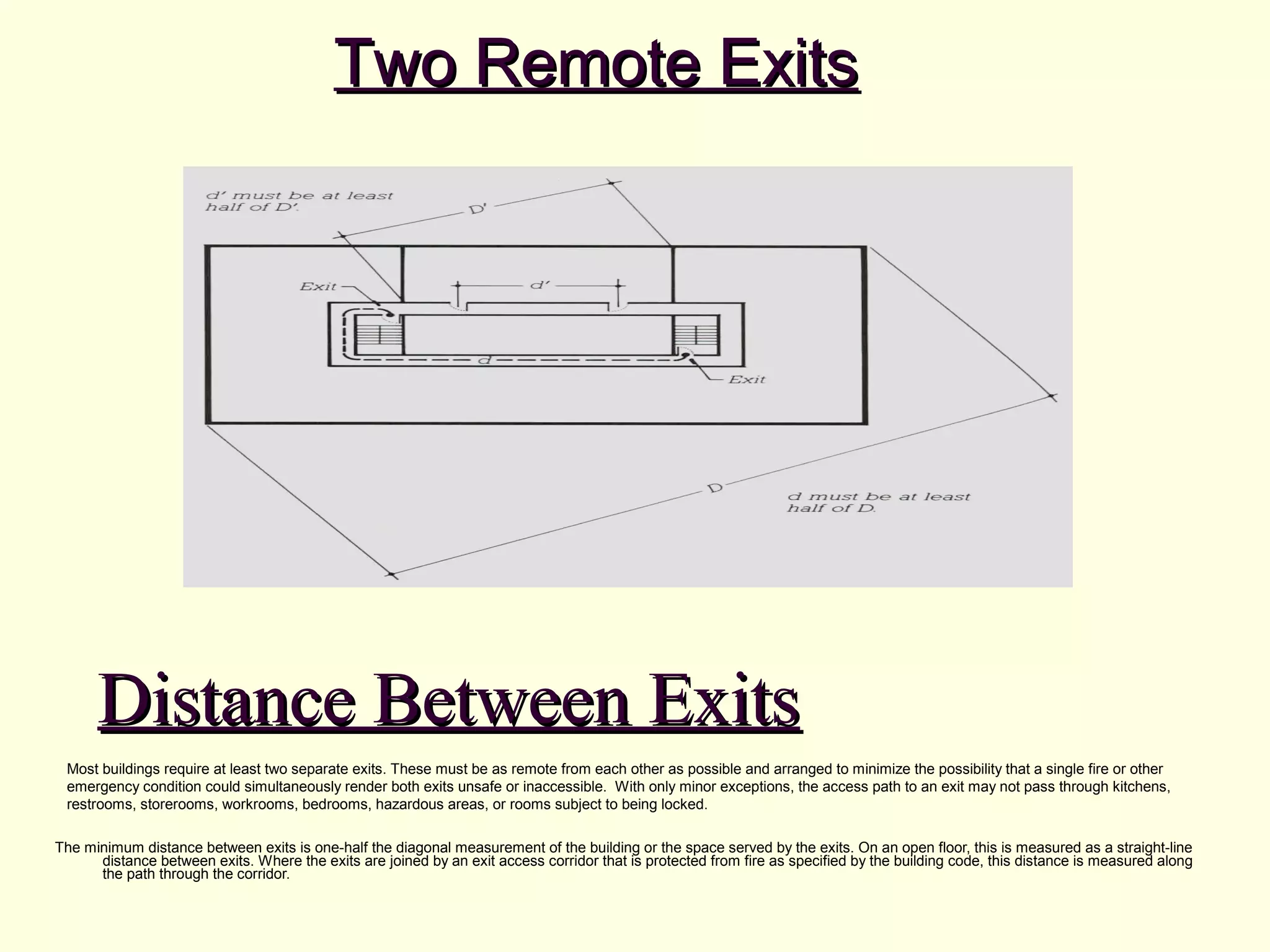 Two Remote Exits

d′ must be at least half of D′.

D′

Exit

d′

d

Exit

D

d must be at least half of D.

Distance Between Exits

Most buildings require at least two separate exits. These must be as remote from each other as possible and arranged to minimize the possibility that a single fire or other emergency condition could simultaneously render both exits unsafe or inaccessible. With only minor exceptions, the access path to an exit may not pass through kitchens, restrooms, storerooms, workrooms, bedrooms, hazardous areas, or rooms subject to being locked.

The minimum distance between exits is one-half the diagonal measurement of the building or the space served by the exits. On an open floor, this is measured as a straight-line distance between exits. Where the exits are joined by an exit access corridor that is protected from fire as specified by the building code, this distance is measured along the path through the corridor.