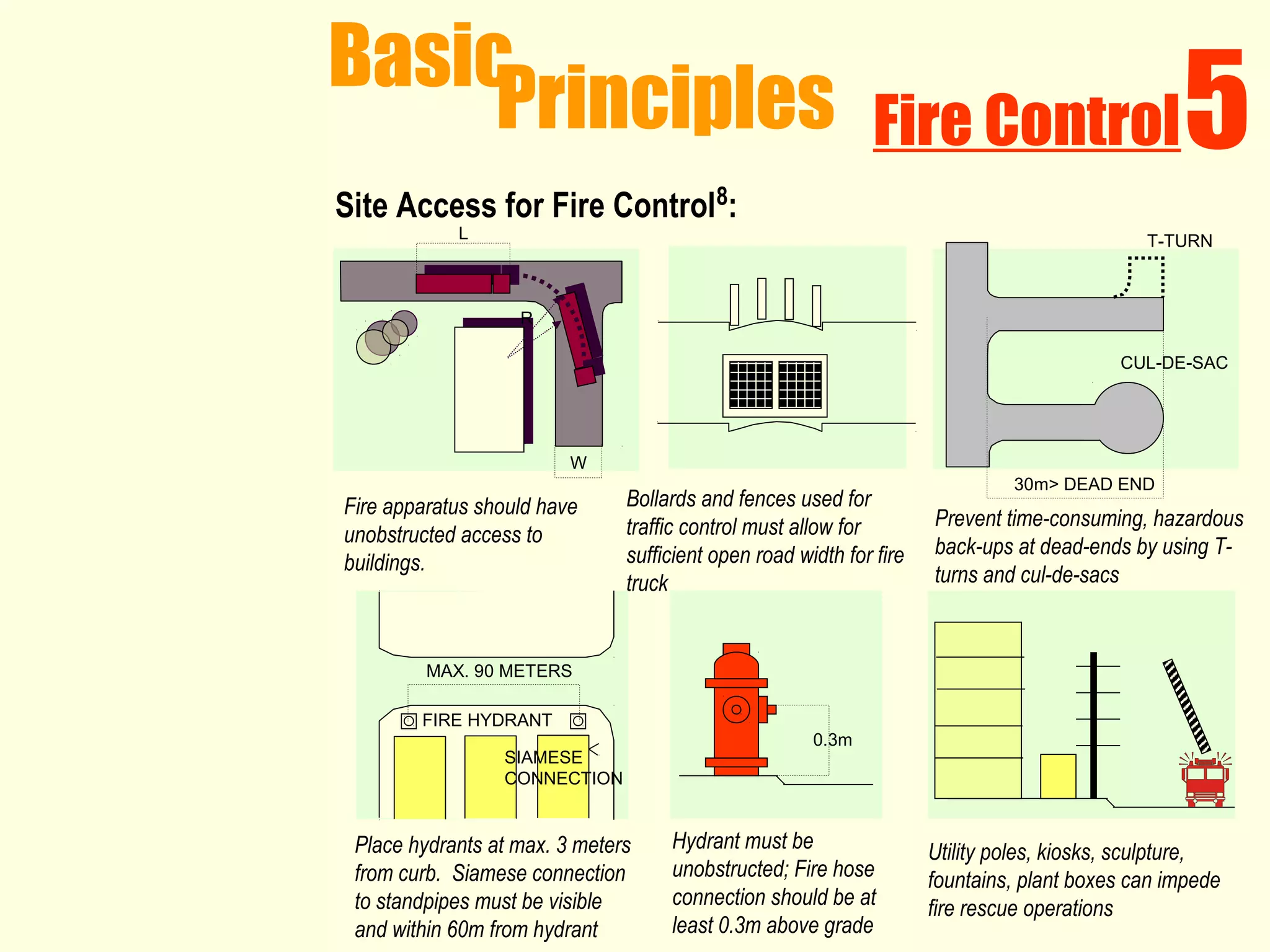 Basic Principles Fire Control 5

Site Access for Fire Control$^8$:

L

R

W

Fire apparatus should have unobstructed access to buildings.

Bollards and fences used for traffic control must allow for sufficient open road width for fire truck

T-TURN

CUL-DE-SAC

30m> DEAD END

Prevent time-consuming, hazardous back-ups at dead-ends by using T-turns and cul-de-sacs

MAX. 90 METERS

FIRE HYDRANT

SIAMESE CONNECTION

Place hydrants at max. 3 meters from curb. Siamese connection to standpipes must be visible and within 60m from hydrant

0.3m

Hydrant must be unobstructed; Fire hose connection should be at least 0.3m above grade

Utility poles, kiosks, sculpture, fountains, plant boxes can impede fire rescue operations