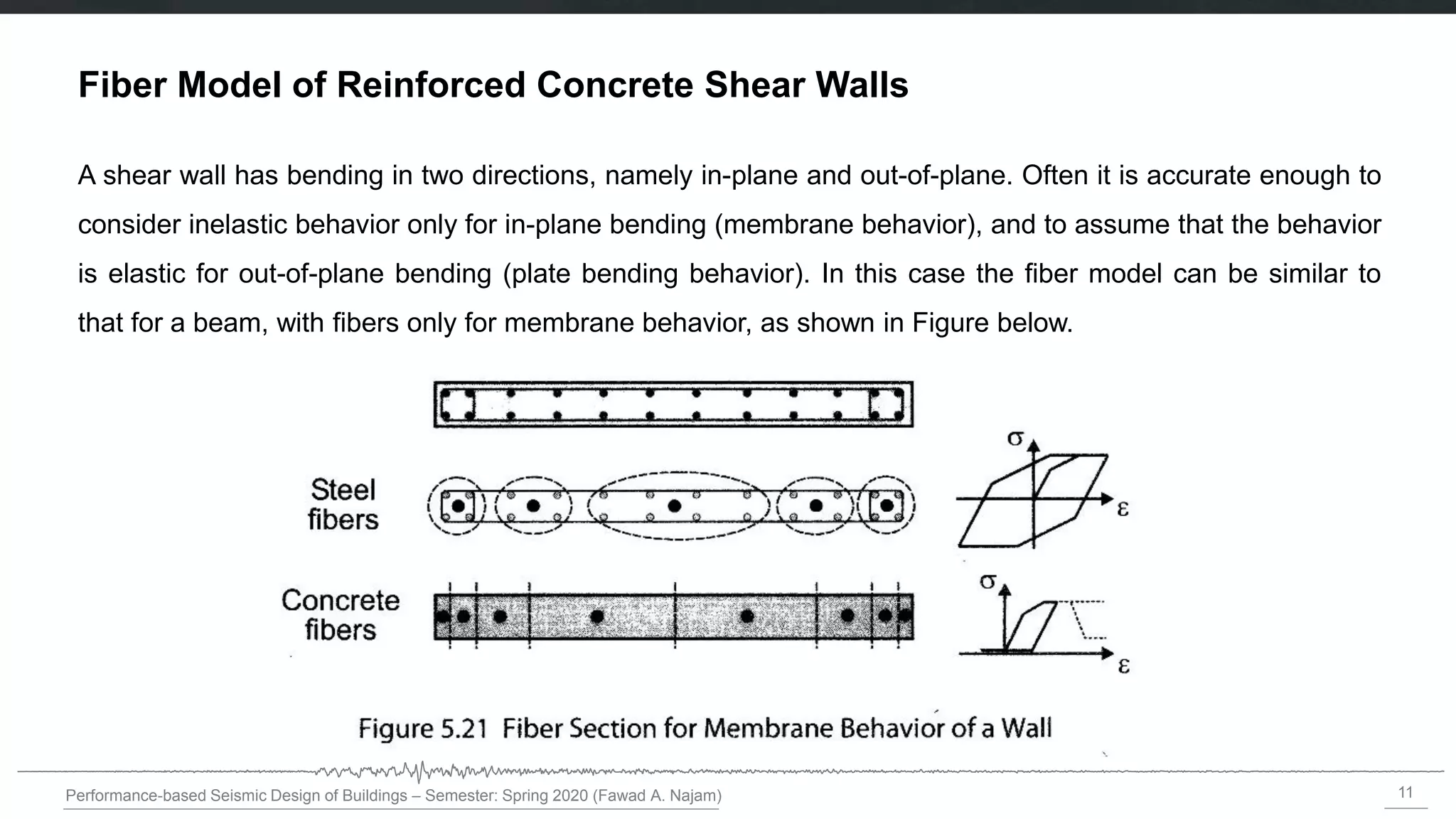 Fiber Model of Reinforced Concrete Shear Walls

A shear wall has bending in two directions, namely in-plane and out-of-plane. Often it is accurate enough to consider inelastic behavior only for in-plane bending (membrane behavior), and to assume that the behavior is elastic for out-of-plane bending (plate bending behavior). In this case the fiber model can be similar to that for a beam, with fibers only for membrane behavior, as shown in Figure below.

Steel fibers

$\sigma$

$\varepsilon$

Concrete fibers

$\sigma$

$\varepsilon$

Figure 5.21 Fiber Section for Membrane Behavior of a Wall

Performance-based Seismic Design of Buildings – Semester: Spring 2020 (Fawad A. Najam)

11