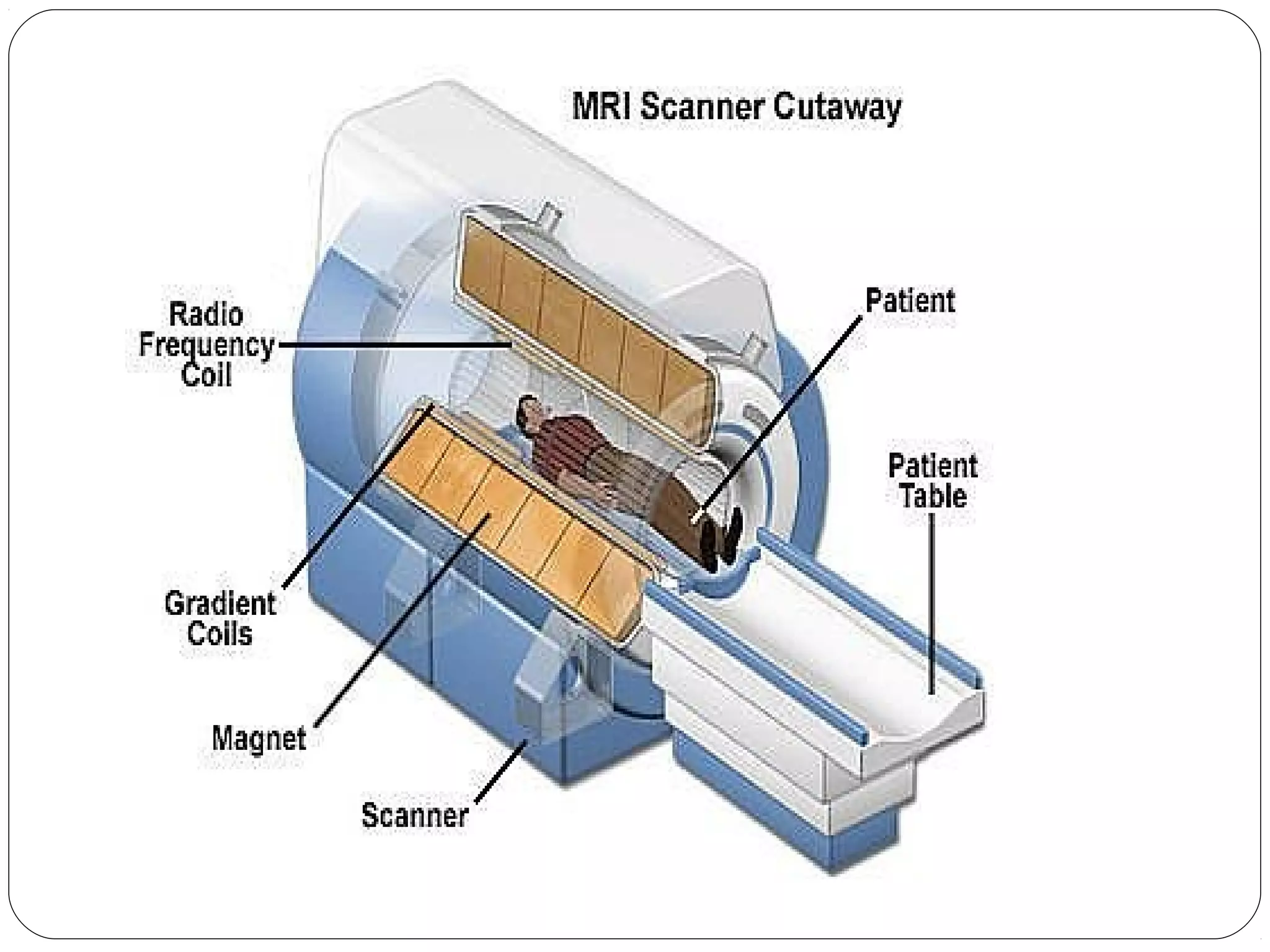 MRI Scanner Cutaway

Radio Frequency Coil

Patient

Patient Table

Gradient Coils

Magnet

Scanner