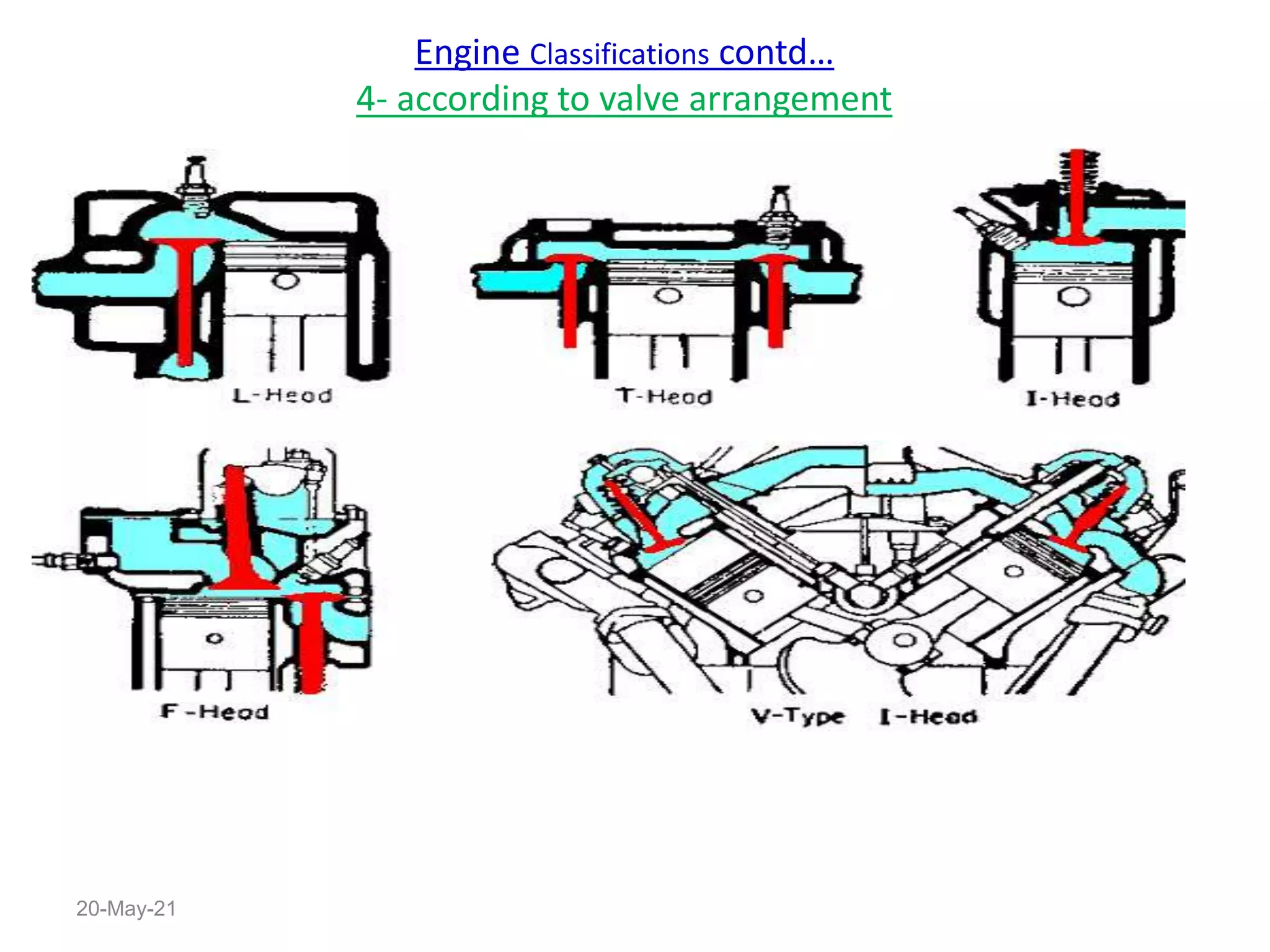 Engine Classifications contd…
4- according to valve arrangement

L-Head

T-Head

I-Head

F-Head

V-Type I-Head

20-May-21