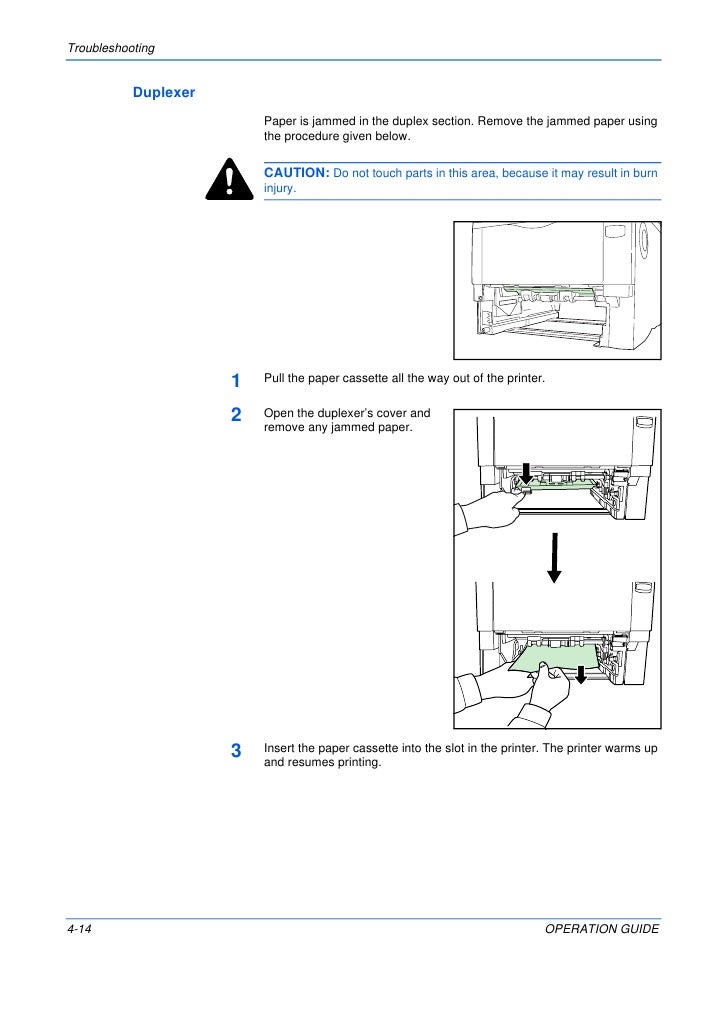 Troubleshooting

Duplexer

Paper is jammed in the duplex section. Remove the jammed paper using the procedure given below.

CAUTION: Do not touch parts in this area, because it may result in burn injury.

1 Pull the paper cassette all the way out of the printer.

2 Open the duplexer's cover and remove any jammed paper.

3 Insert the paper cassette into the slot in the printer. The printer warms up and resumes printing.

4-14

OPERATION GUIDE