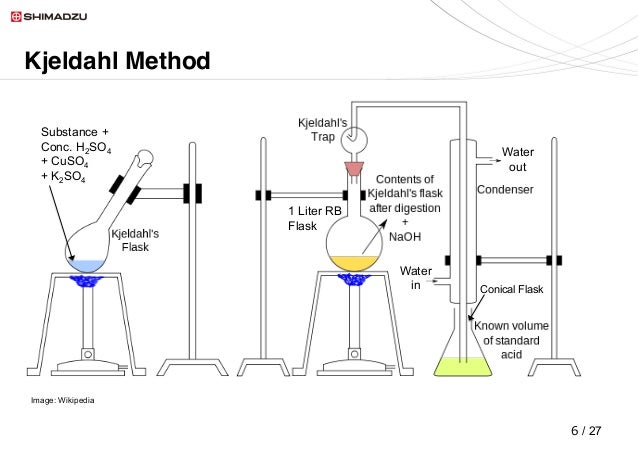 SHIMADZU

Kjeldahl Method

Substance + Conc. $H_2SO_4$ + $CuSO_4$ + $K_2SO_4$

Kjeldahl's Flask

Kjeldahl's Trap

1 Liter RB Flask

Contents of Kjeldahl's flask after digestion + NaOH

Water out

Condenser

Water in

Conical Flask

Known volume of standard acid

Image: Wikipedia

6 / 27