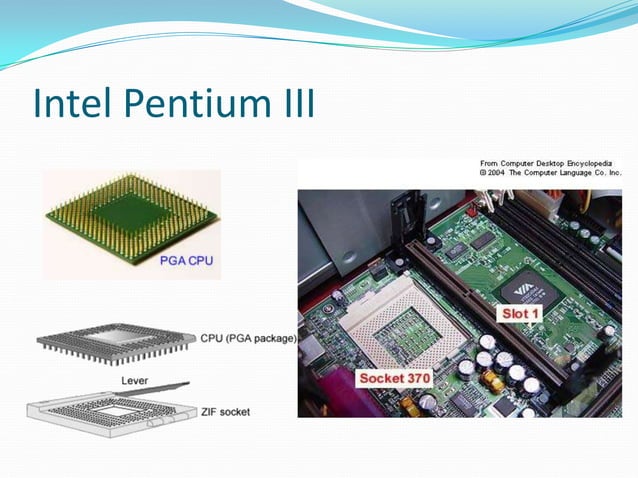 Intel Pentium III

PGA CPU

CPU (PGA package)

Lever

ZIF socket

From Computer Desktop Encyclopedia
© 2004 The Computer Language Co. Inc.

VIA

Slot 1

Socket 370