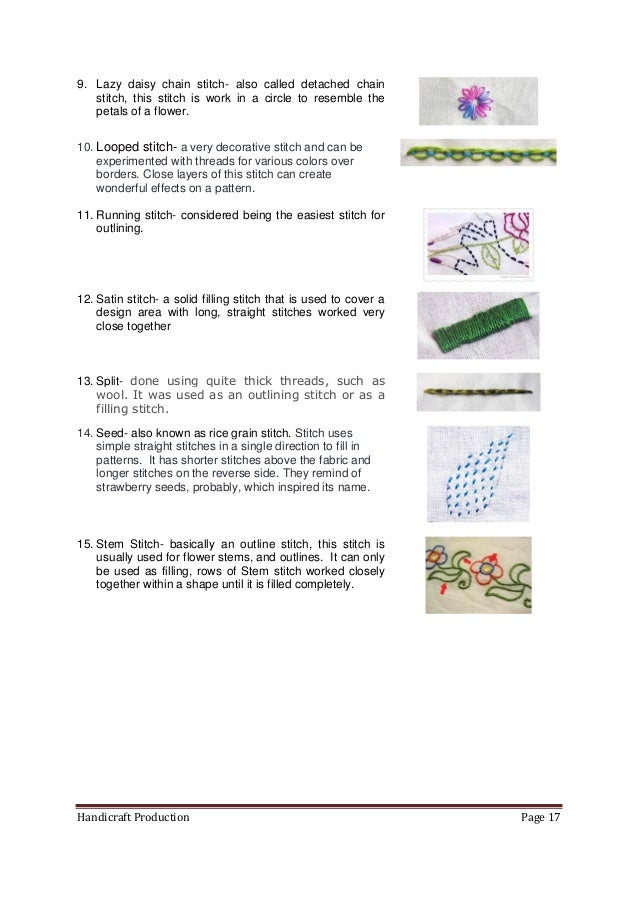 9. Lazy daisy chain stitch- also called detached chain stitch, this stitch is work in a circle to resemble the petals of a flower.

10. Looped stitch- a very decorative stitch and can be experimented with threads for various colors over borders. Close layers of this stitch can create wonderful effects on a pattern.

11. Running stitch- considered being the easiest stitch for outlining.

12. Satin stitch- a solid filling stitch that is used to cover a design area with long, straight stitches worked very close together

13. Split- done using quite thick threads, such as wool. It was used as an outlining stitch or as a filling stitch.

14. Seed- also known as rice grain stitch. Stitch uses simple straight stitches in a single direction to fill in patterns. It has shorter stitches above the fabric and longer stitches on the reverse side. They remind of strawberry seeds, probably, which inspired its name.

15. Stem Stitch- basically an outline stitch, this stitch is usually used for flower stems, and outlines. It can only be used as filling, rows of Stem stitch worked closely together within a shape until it is filled completely.

Handicraft Production Page 17