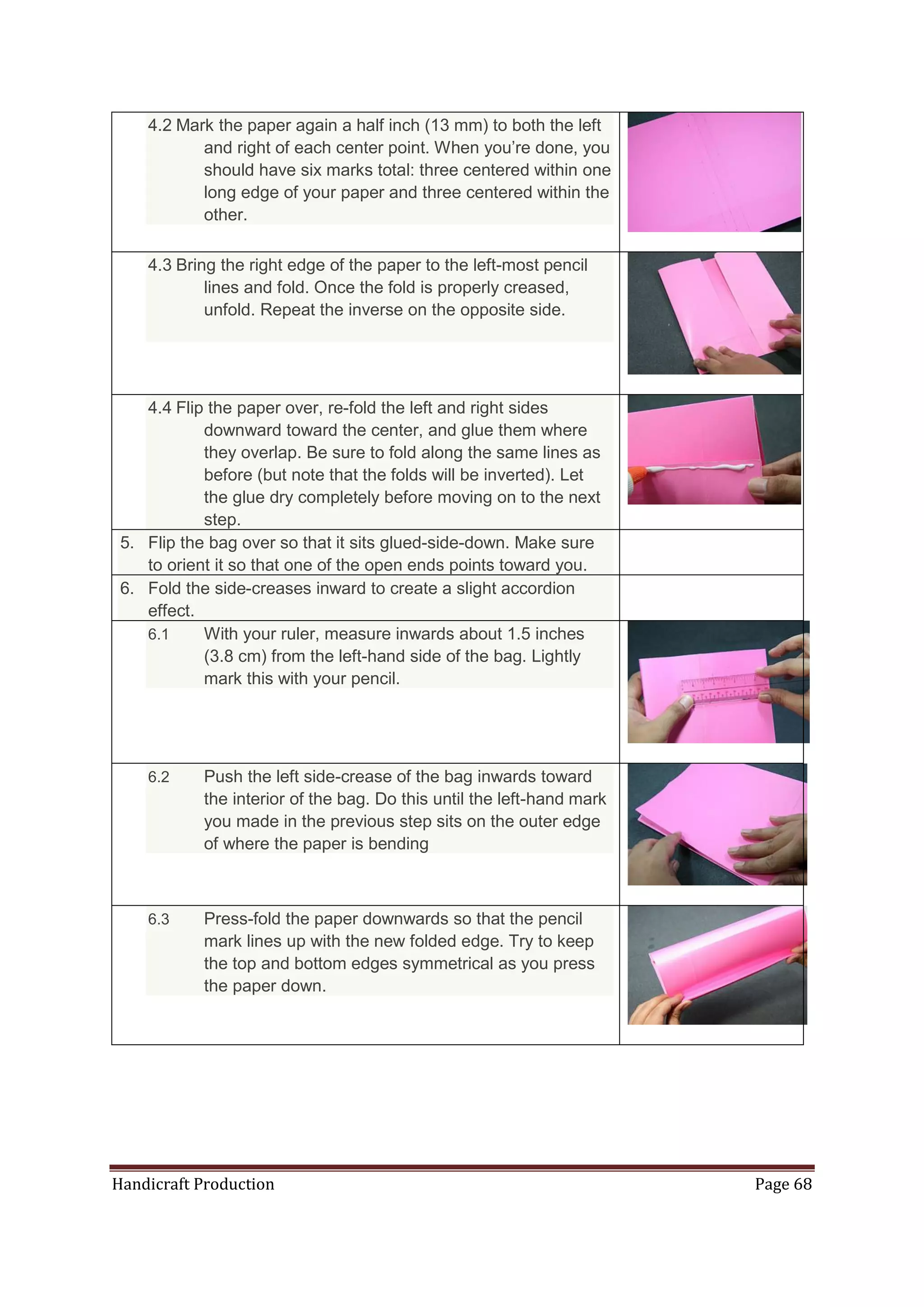 | | |
|---|---|
| 4.2 Mark the paper again a half inch (13 mm) to both the left and right of each center point. When you're done, you should have six marks total: three centered within one long edge of your paper and three centered within the other. | |
| 4.3 Bring the right edge of the paper to the left-most pencil lines and fold. Once the fold is properly creased, unfold. Repeat the inverse on the opposite side. | |
| 4.4 Flip the paper over, re-fold the left and right sides downward toward the center, and glue them where they overlap. Be sure to fold along the same lines as before (but note that the folds will be inverted). Let the glue dry completely before moving on to the next step. | |
| 5. Flip the bag over so that it sits glued-side-down. Make sure to orient it so that one of the open ends points toward you. | |
| 6. Fold the side-creases inward to create a slight accordion effect. | |
| 6.1 With your ruler, measure inwards about 1.5 inches (3.8 cm) from the left-hand side of the bag. Lightly mark this with your pencil. | |
| 6.2 Push the left side-crease of the bag inwards toward the interior of the bag. Do this until the left-hand mark you made in the previous step sits on the outer edge of where the paper is bending | |
| 6.3 Press-fold the paper downwards so that the pencil mark lines up with the new folded edge. Try to keep the top and bottom edges symmetrical as you press the paper down. | |

Handicraft Production Page 68