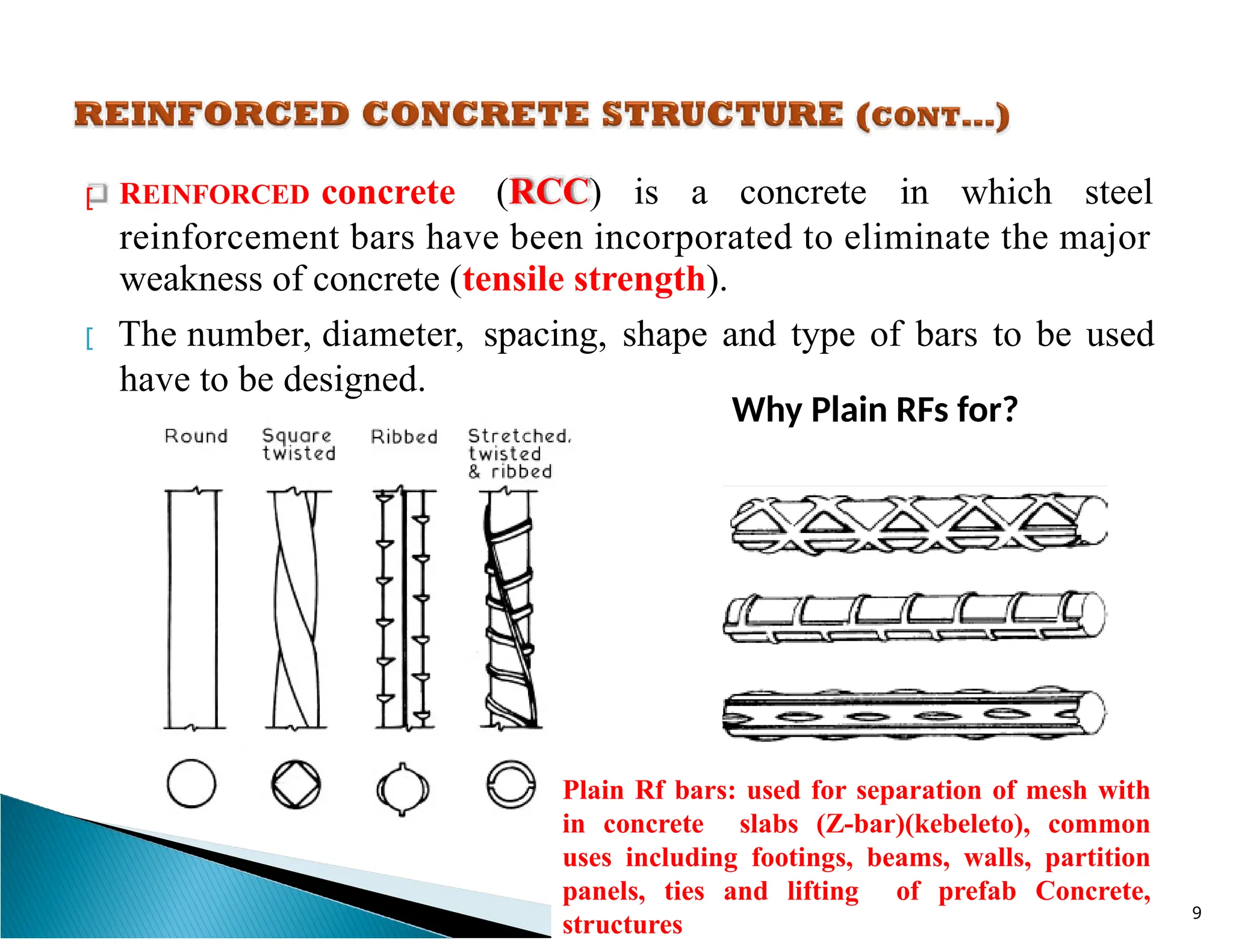 REINFORCED CONCRETE STRUCTURE (CONT...)

REINFORCED concrete (RCC) is a concrete in which steel reinforcement bars have been incorporated to eliminate the major weakness of concrete (tensile strength).

The number, diameter, spacing, shape and type of bars to be used have to be designed.

Why Plain RFs for?

Round

Square twisted

Ribbed

Stretched, twisted & ribbed

Plain Rf bars: used for separation of mesh with in concrete slabs (Z-bar)(kebeleto), common uses including footings, beams, walls, partition panels, ties and lifting of prefab Concrete, structures

9