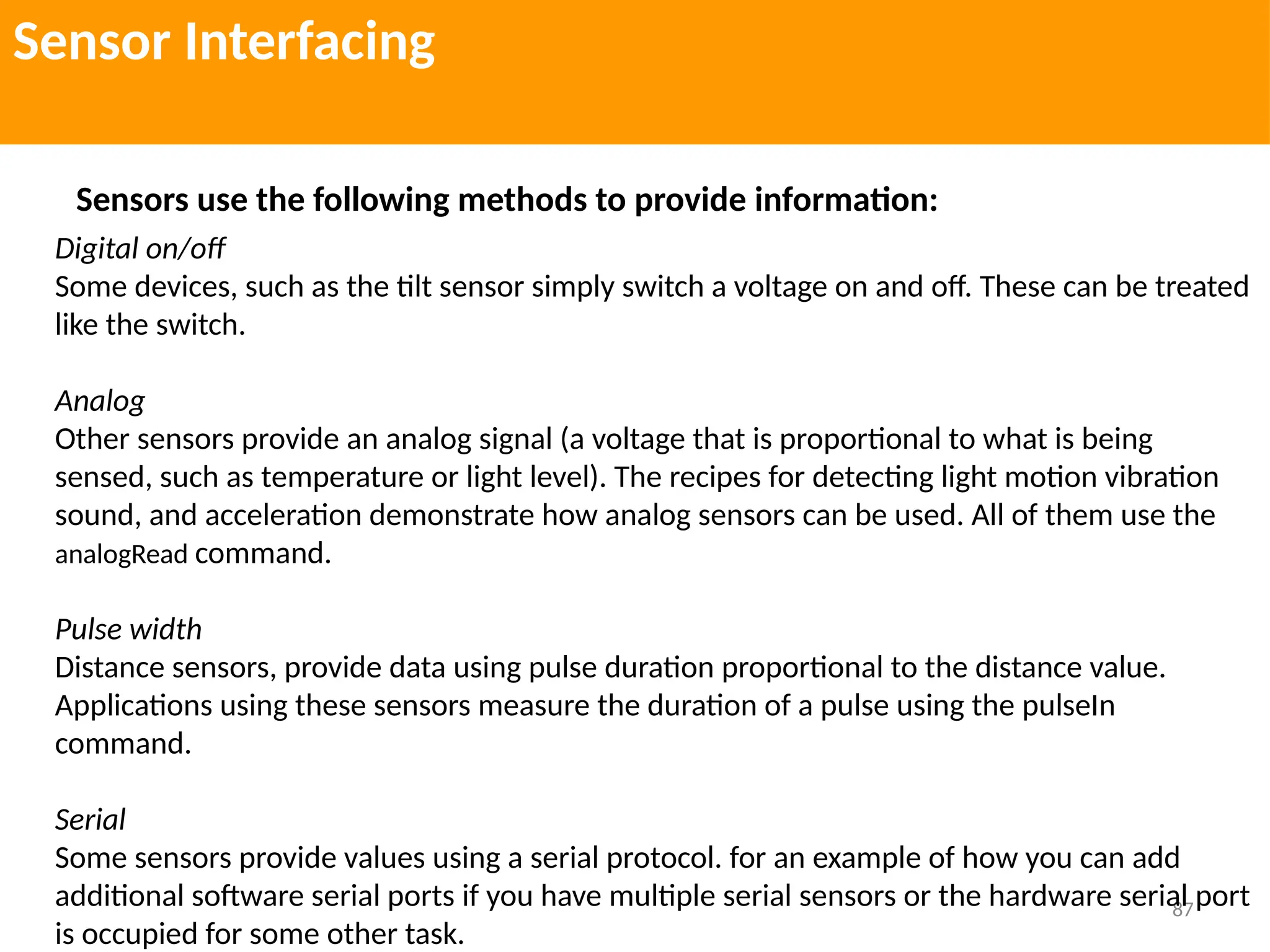 Sensor Interfacing

Sensors use the following methods to provide information:

Digital on/off
Some devices, such as the tilt sensor simply switch a voltage on and off. These can be treated like the switch.

Analog
Other sensors provide an analog signal (a voltage that is proportional to what is being sensed, such as temperature or light level). The recipes for detecting light motion vibration sound, and acceleration demonstrate how analog sensors can be used. All of them use the analogRead command.

Pulse width
Distance sensors, provide data using pulse duration proportional to the distance value. Applications using these sensors measure the duration of a pulse using the pulseIn command.

Serial
Some sensors provide values using a serial protocol. for an example of how you can add additional software serial ports if you have multiple serial sensors or the hardware serial port is occupied for some other task.

87