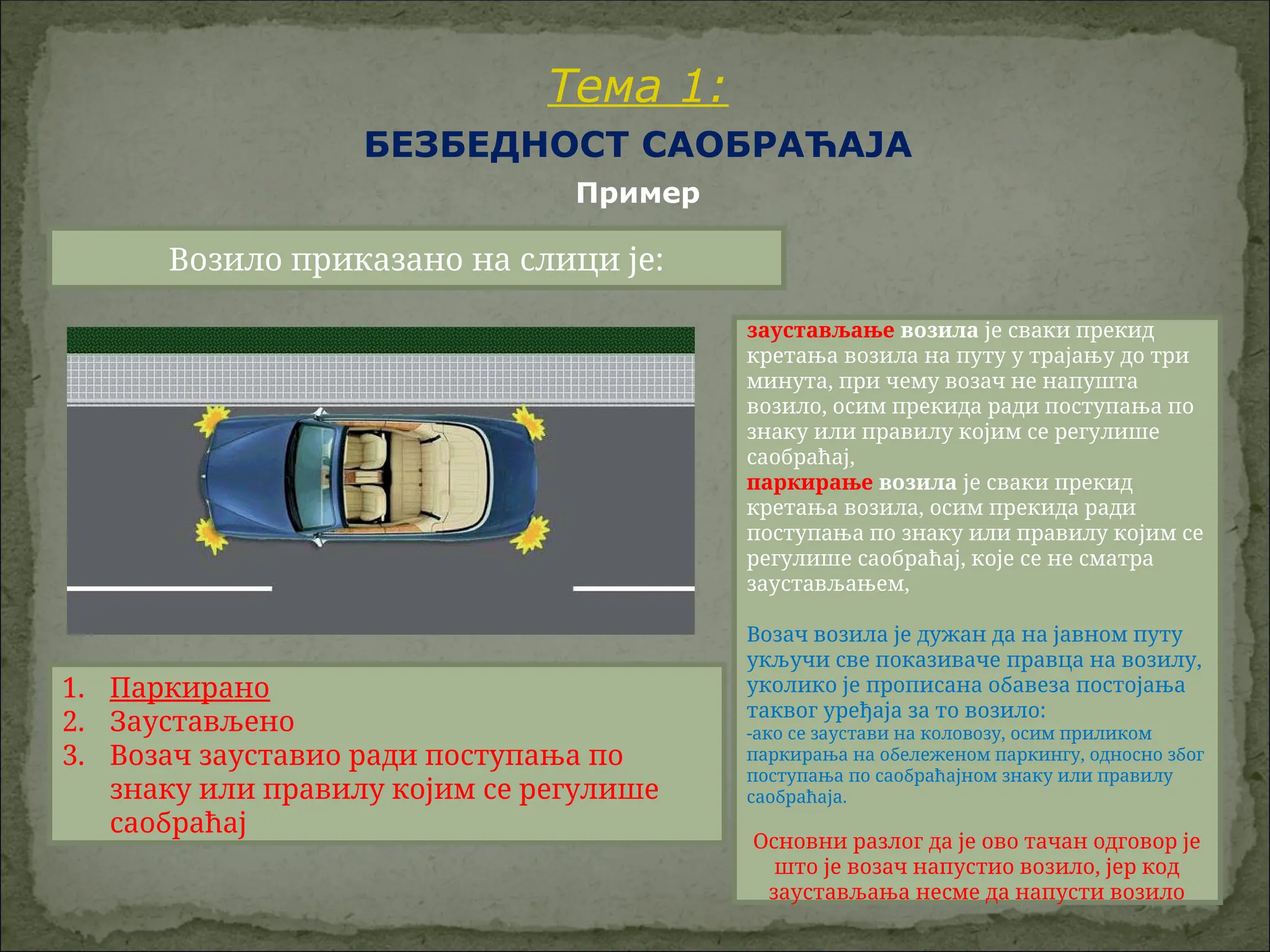 Тема 1:

БЕЗБЕДНОСТ САОБРАЋАЈА

Пример

Возило приказано на слици је:

1. Паркирано
2. Заустављено
3. Возач зауставио ради поступања по знаку или правилу којим се регулише саобраћај

заустављање возила је сваки прекид кретања возила на путу у трајању до три минута, при чему возач не напушта возило, осим прекида ради поступања по знаку или правилу којим се регулише саобраћај,
паркирање возила је сваки прекид кретања возила, осим прекида ради поступања по знаку или правилу којим се регулише саобраћај, које се не сматра заустављањем,

Возач возила је дужан да на јавном путу укључи све показиваче правца на возилу, уколико је прописана обавеза постојања таквог уређаја за то возило:
-ако се заустави на коловозу, осим приликом паркирања на обележеном паркингу, односно због поступања по саобраћајном знаку или правилу саобраћаја.

Основни разлог да је ово тачан одговор је што је возач напустио возило, јер код заустављања несме да напусти возило