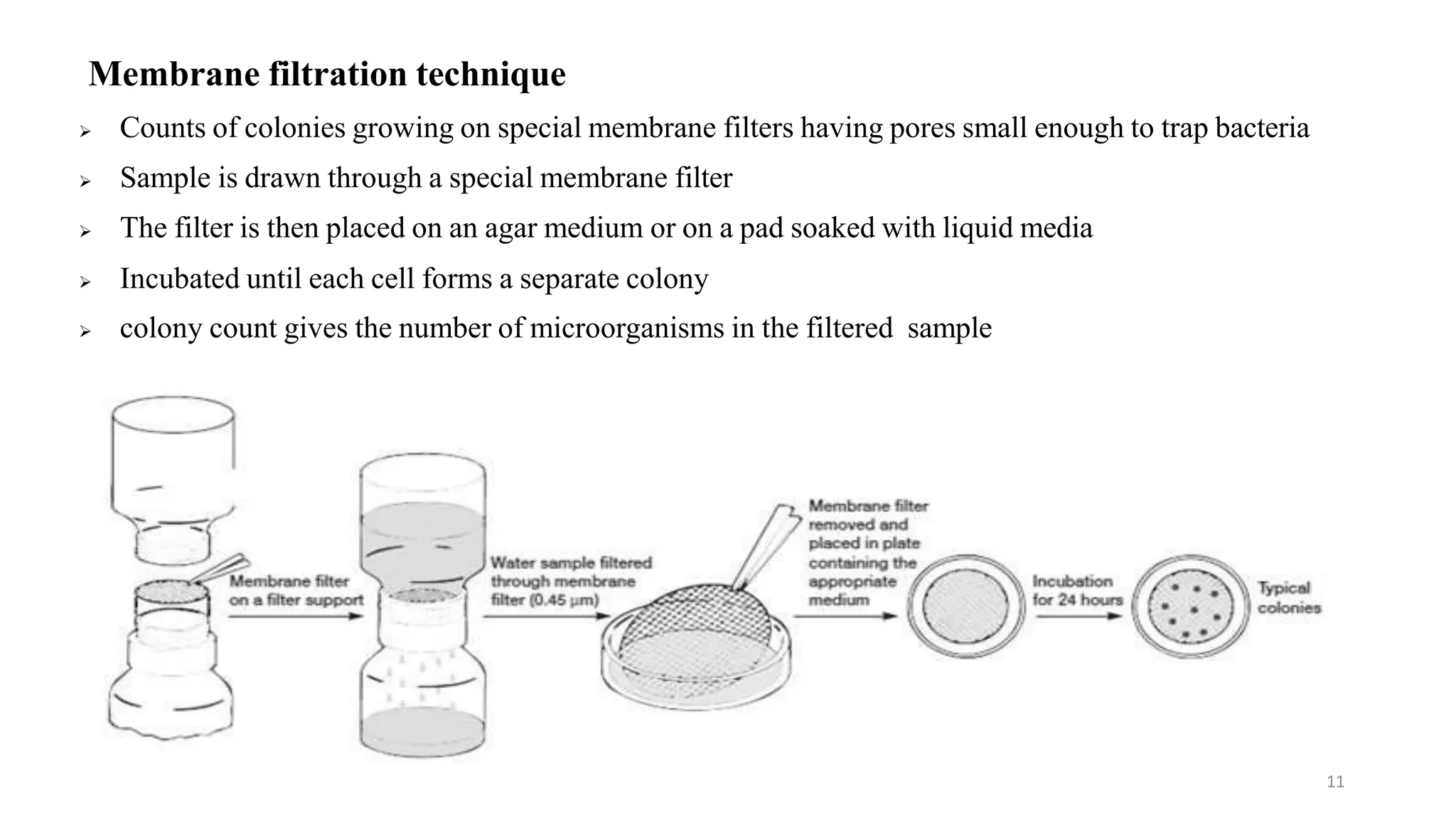 Membrane filtration technique

➢ Counts of colonies growing on special membrane filters having pores small enough to trap bacteria

➢ Sample is drawn through a special membrane filter

➢ The filter is then placed on an agar medium or on a pad soaked with liquid media

➢ Incubated until each cell forms a separate colony

➢ colony count gives the number of microorganisms in the filtered sample

Membrane filter on a filter support

Water sample filtered through membrane filter (0.45 μm)

Membrane filter removed and placed in plate containing the appropriate medium

Incubation for 24 hours

Typical colonies

11