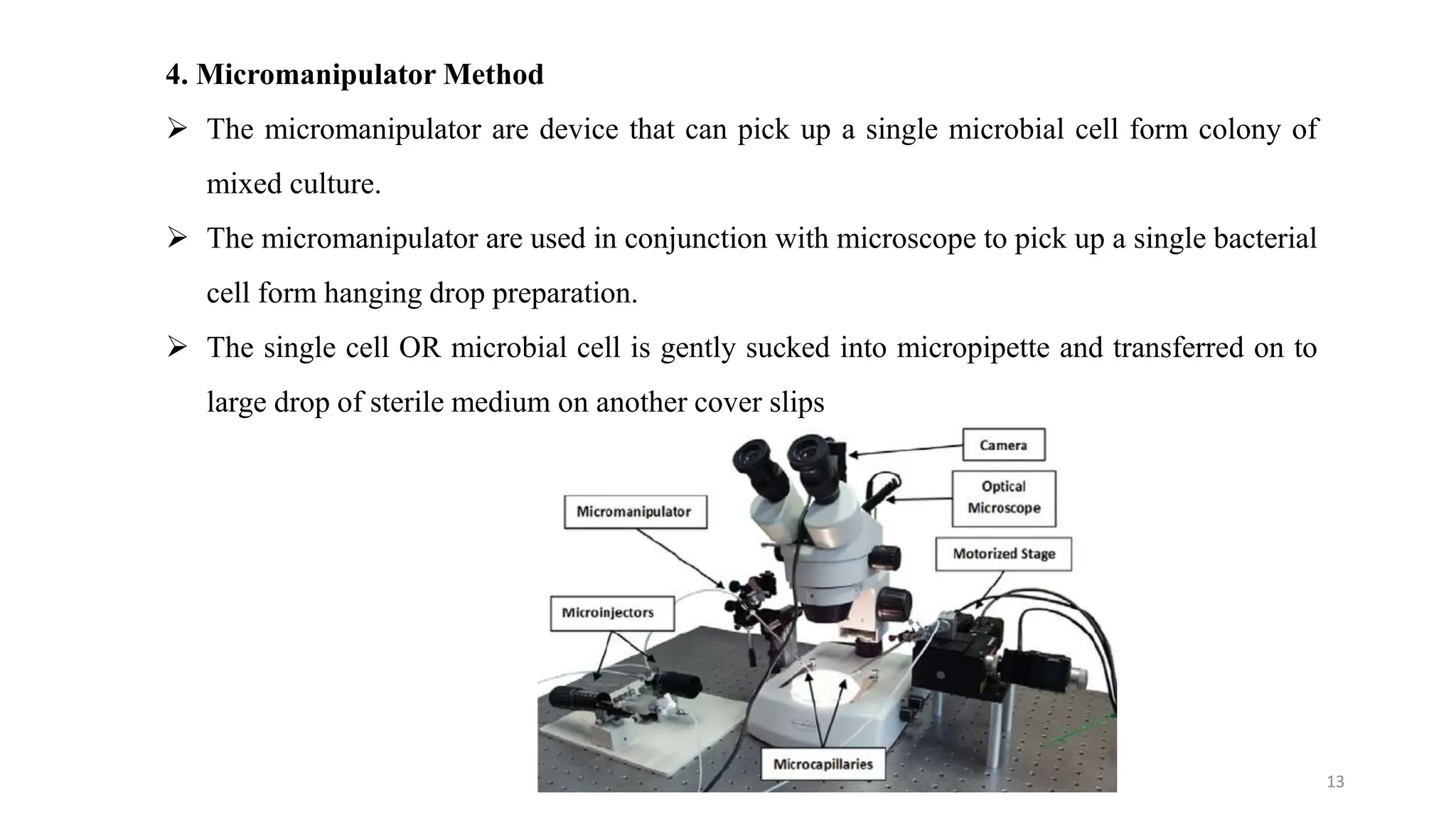 4. Micromanipulator Method

➢ The micromanipulator are device that can pick up a single microbial cell form colony of mixed culture.

➢ The micromanipulator are used in conjunction with microscope to pick up a single bacterial cell form hanging drop preparation.

➢ The single cell OR microbial cell is gently sucked into micropipette and transferred on to large drop of sterile medium on another cover slips

Camera

Optical Microscope

Micromanipulator

Motorized Stage

Microinjectors

Microcapillaries

13