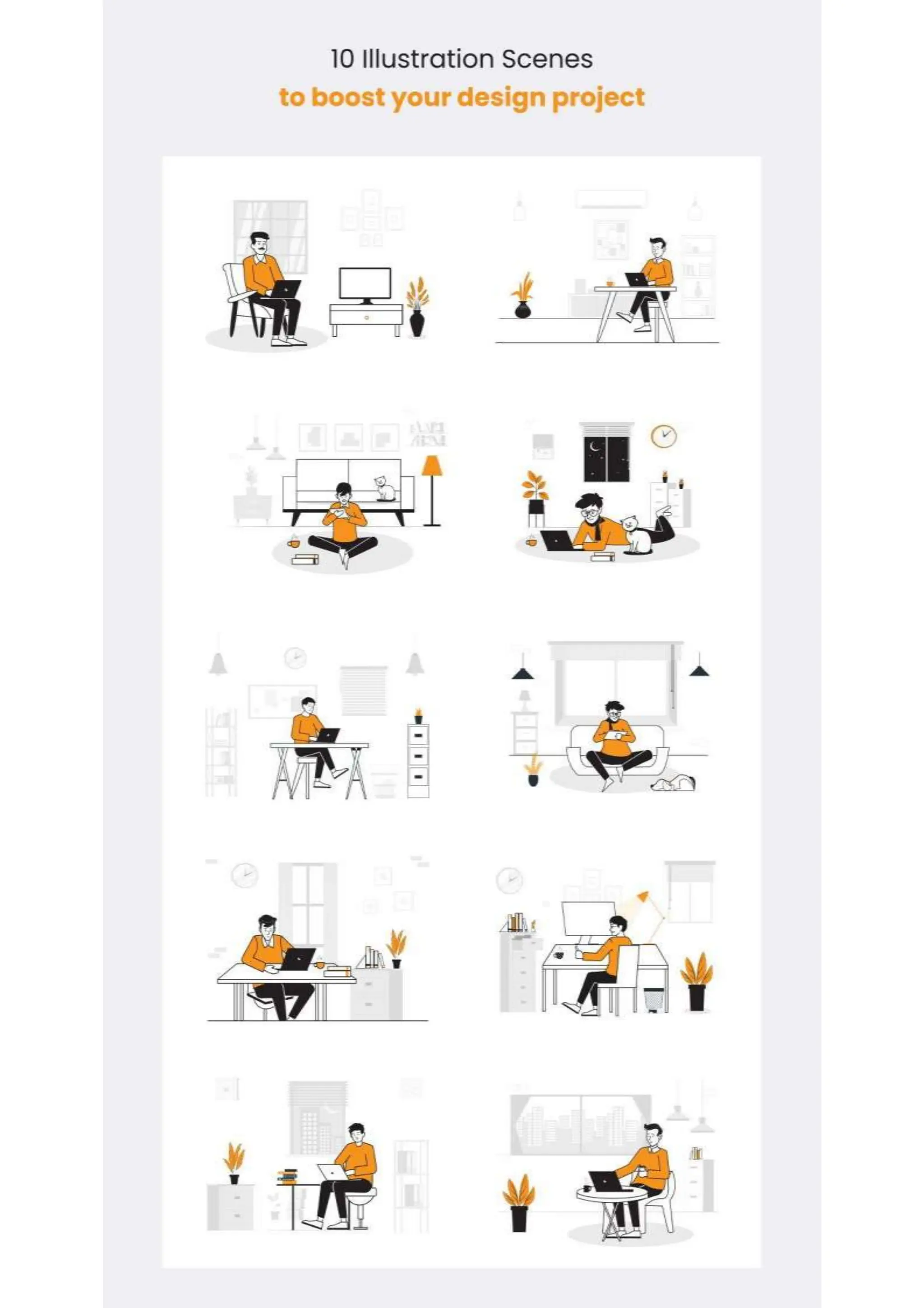 10 Illustration Scenes
to boost your design project