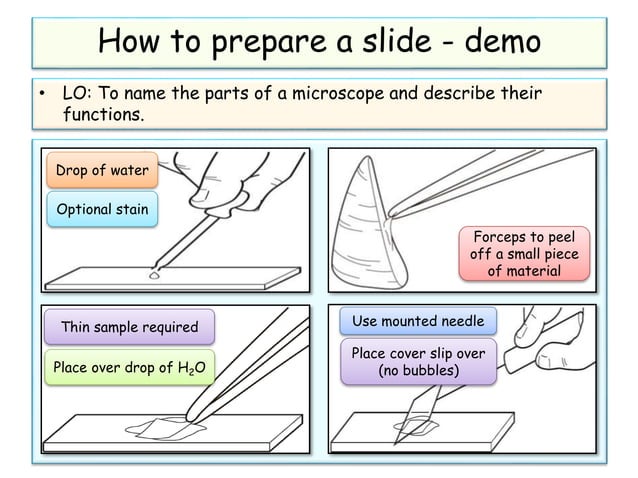 How to prepare a slide - demo

• LO: To name the parts of a microscope and describe their functions.

Drop of water

Optional stain

Forceps to peel off a small piece of material

Thin sample required

Place over drop of $H_2O$

Use mounted needle

Place cover slip over (no bubbles)