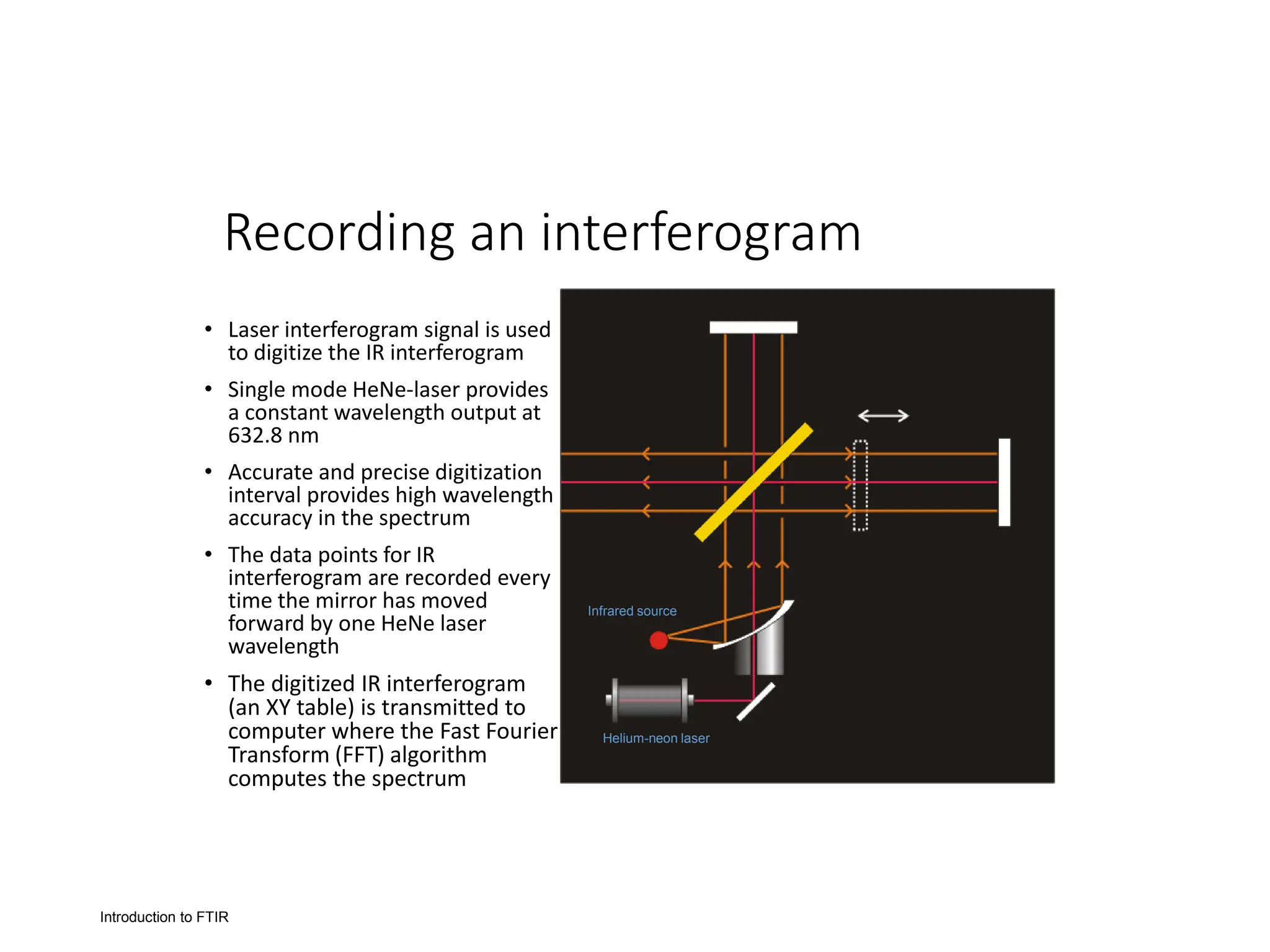 Recording an interferogram

• Laser interferogram signal is used to digitize the IR interferogram

• Single mode HeNe-laser provides a constant wavelength output at 632.8 nm

• Accurate and precise digitization interval provides high wavelength accuracy in the spectrum

• The data points for IR interferogram are recorded every time the mirror has moved forward by one HeNe laser wavelength

• The digitized IR interferogram (an XY table) is transmitted to computer where the Fast Fourier Transform (FFT) algorithm computes the spectrum

Infrared source

Helium-neon laser

Introduction to FTIR