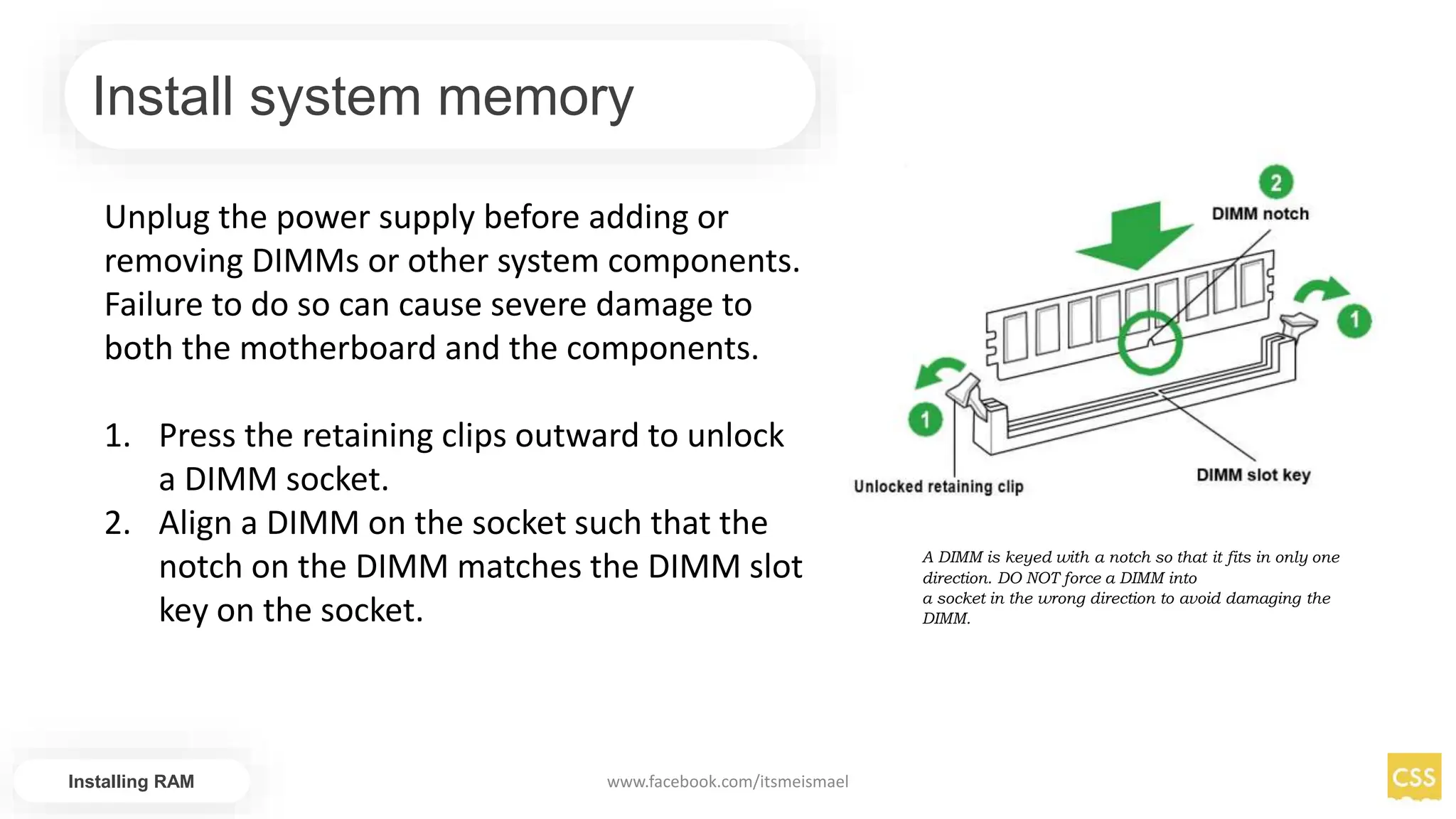 Install system memory

Unplug the power supply before adding or removing DIMMs or other system components. Failure to do so can cause severe damage to both the motherboard and the components.

1. Press the retaining clips outward to unlock a DIMM socket.
2. Align a DIMM on the socket such that the notch on the DIMM matches the DIMM slot key on the socket.

2
DIMM notch
1
1
Unlocked retaining clip
DIMM slot key

A DIMM is keyed with a notch so that it fits in only one direction. DO NOT force a DIMM into a socket in the wrong direction to avoid damaging the DIMM.

Installing RAM

www.facebook.com/itsmeismael

CSS