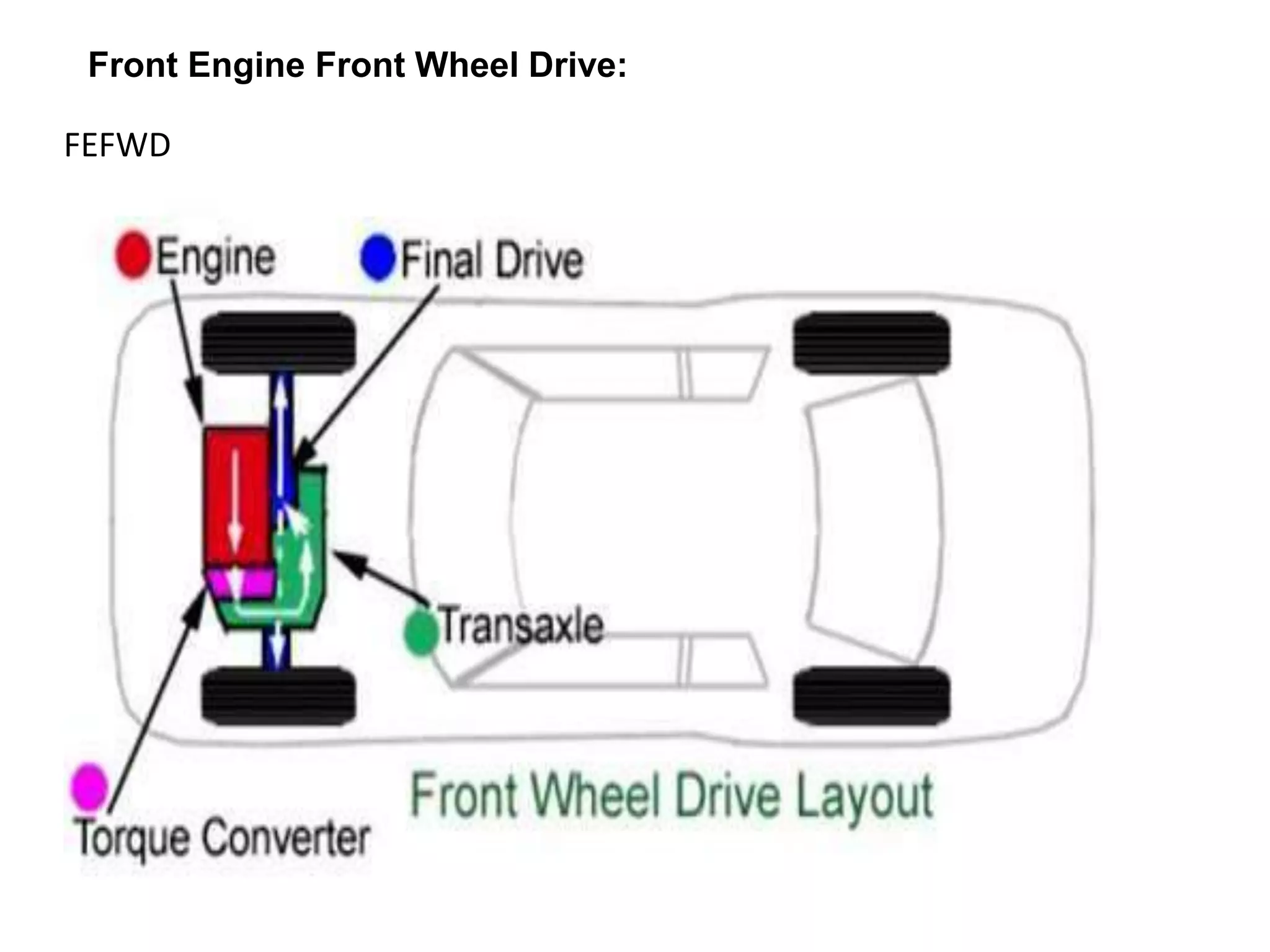 Front Engine Front Wheel Drive:

FEFWD

Engine
Final Drive
Transaxle
Torque Converter
Front Wheel Drive Layout