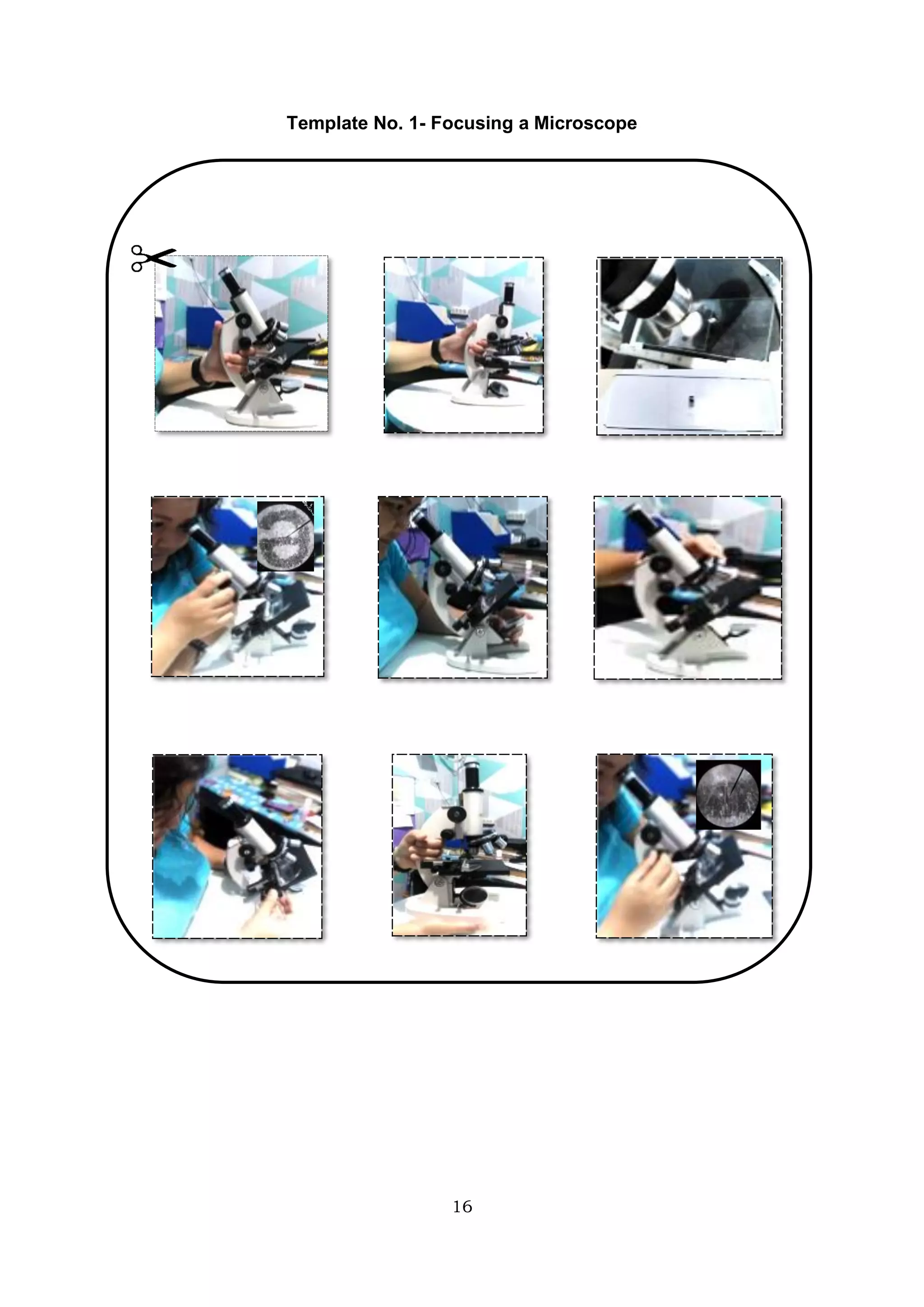 Template No. 1- Focusing a Microscope

16