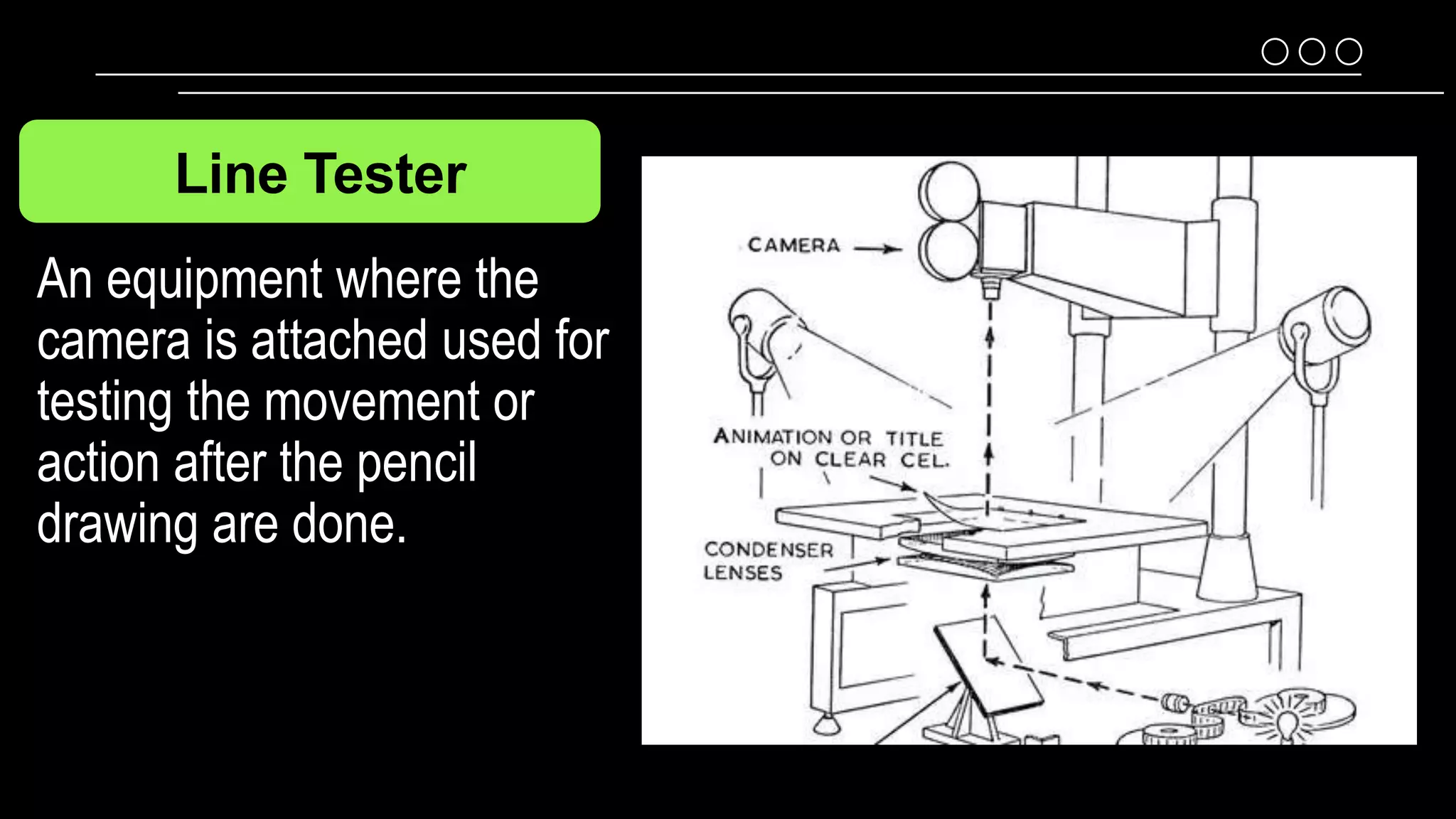 Line Tester

An equipment where the camera is attached used for testing the movement or action after the pencil drawing are done.

CAMERA

ANIMATION OR TITLE ON CLEAR CEL.

CONDENSER LENSES