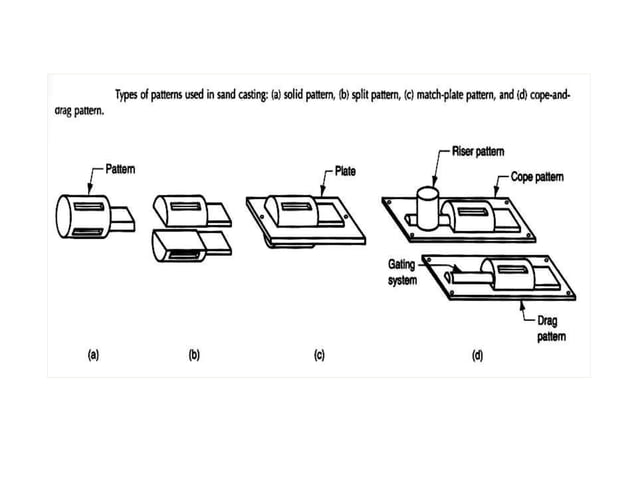 Types of patterns used in sand casting: (a) solid pattern, (b) split pattern, (c) match-plate pattern, and (d) cope-and-drag pattern.

Pattern

Plate

Riser pattern

Cope pattern

Gating system

Drag pattern

(a)

(b)

(c)

(d)