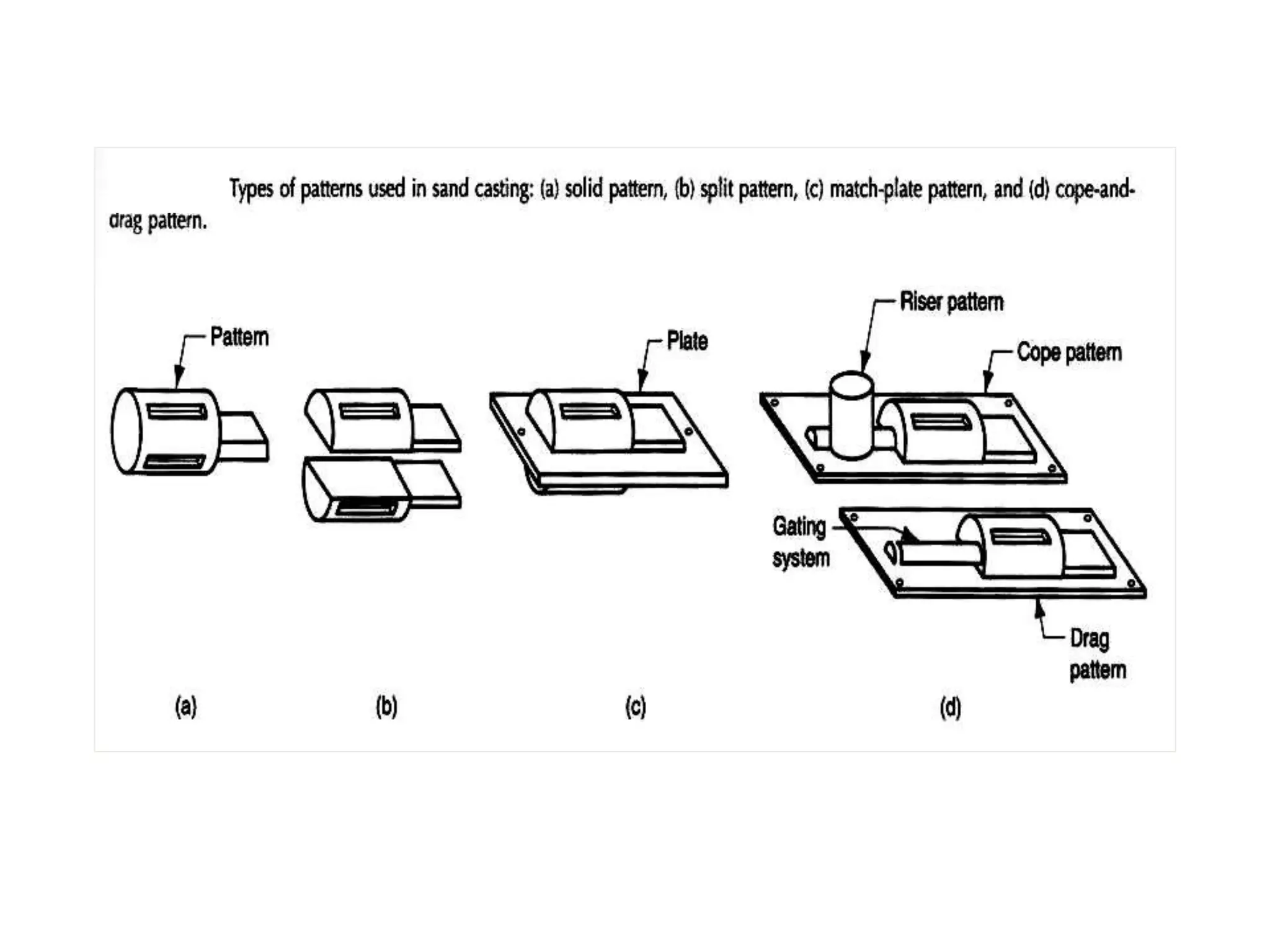 Types of patterns used in sand casting: (a) solid pattern, (b) split pattern, (c) match-plate pattern, and (d) cope-and-drag pattern.

Pattern

Plate

Riser pattern

Cope pattern

Gating system

Drag pattern

(a)

(b)

(c)

(d)