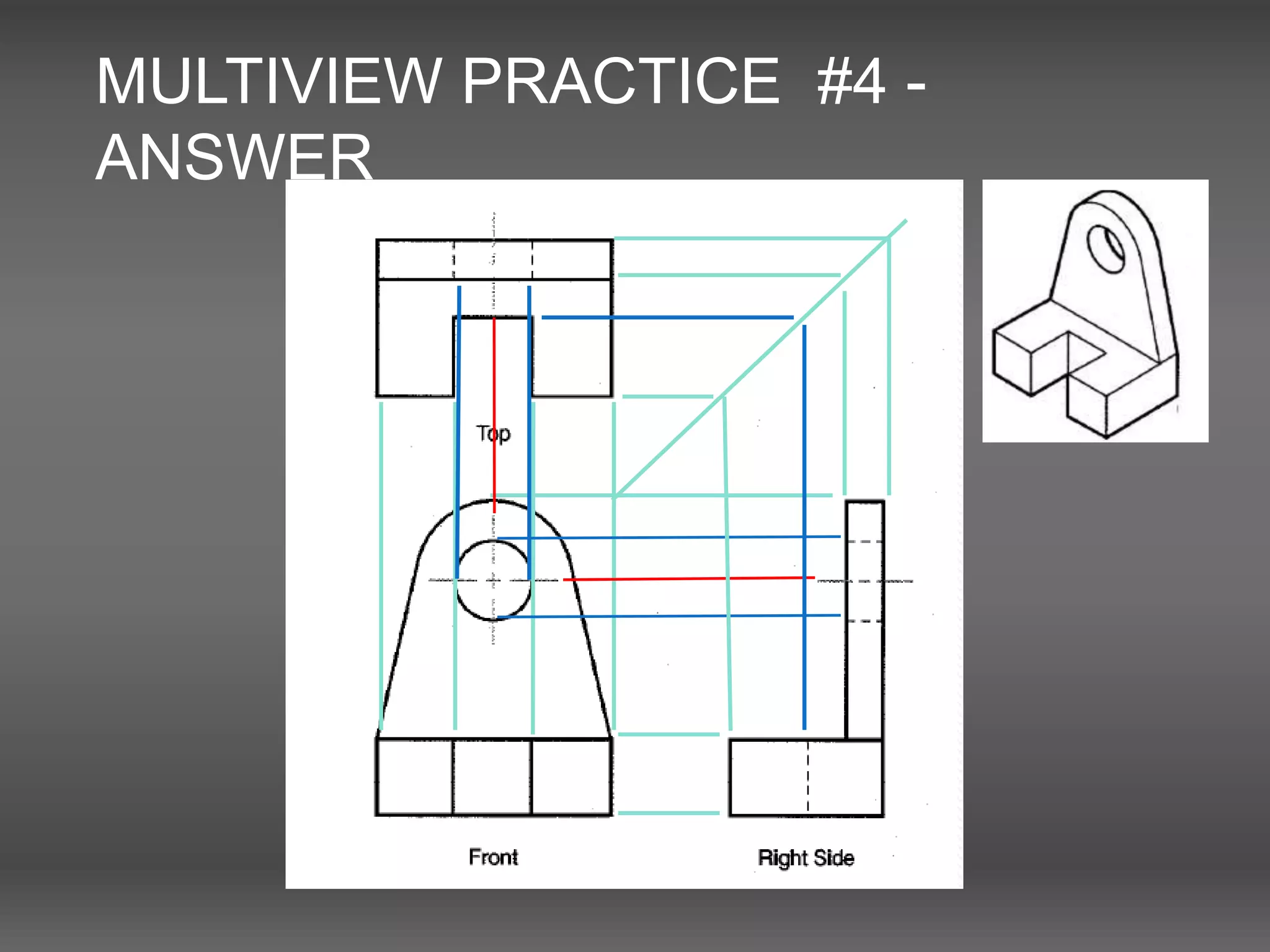 MULTIVIEW PRACTICE #4 - ANSWER

Top

Front

Right Side