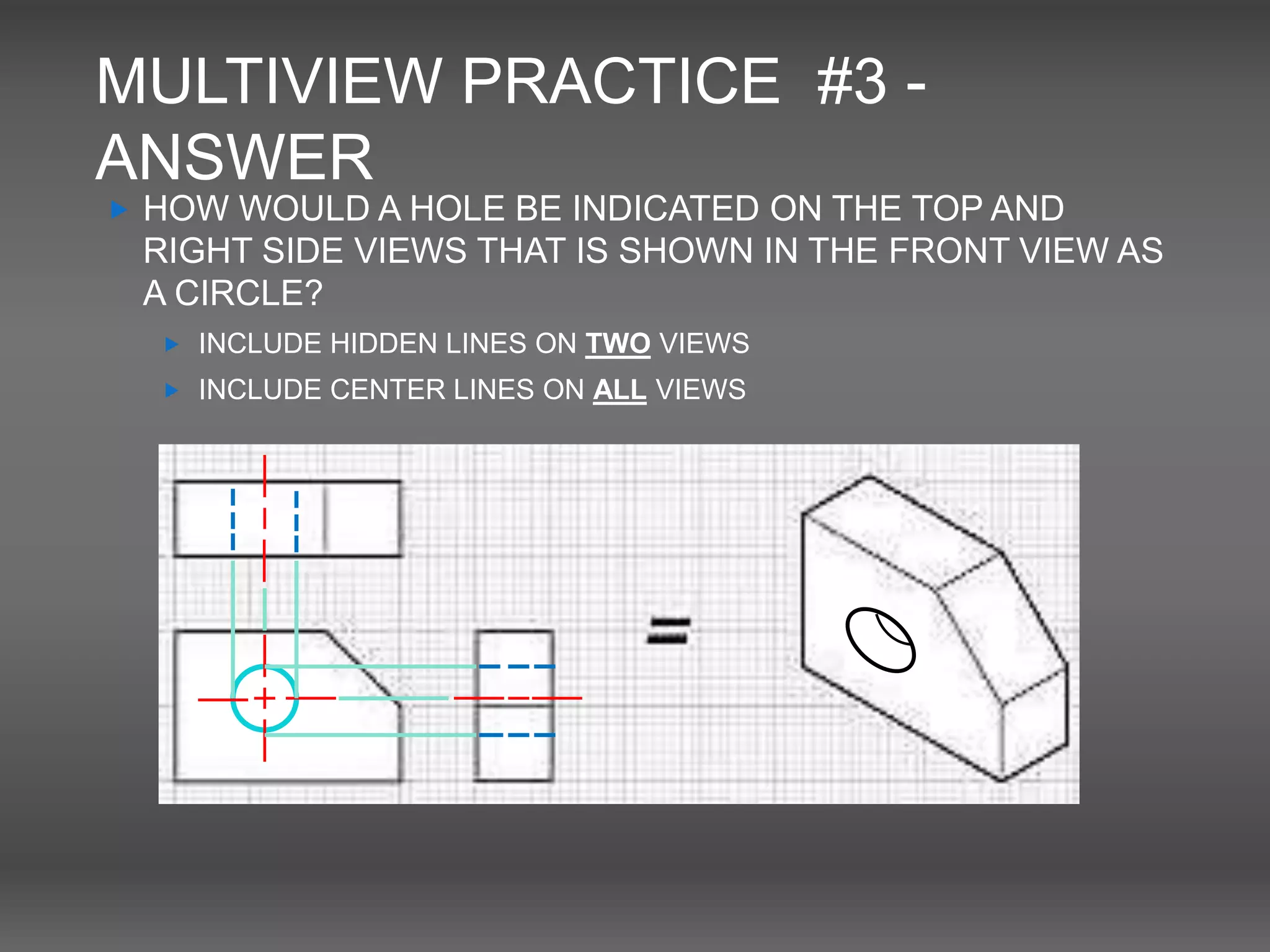 MULTIVIEW PRACTICE #3 - ANSWER

HOW WOULD A HOLE BE INDICATED ON THE TOP AND RIGHT SIDE VIEWS THAT IS SHOWN IN THE FRONT VIEW AS A CIRCLE?

INCLUDE HIDDEN LINES ON TWO VIEWS

INCLUDE CENTER LINES ON ALL VIEWS

=