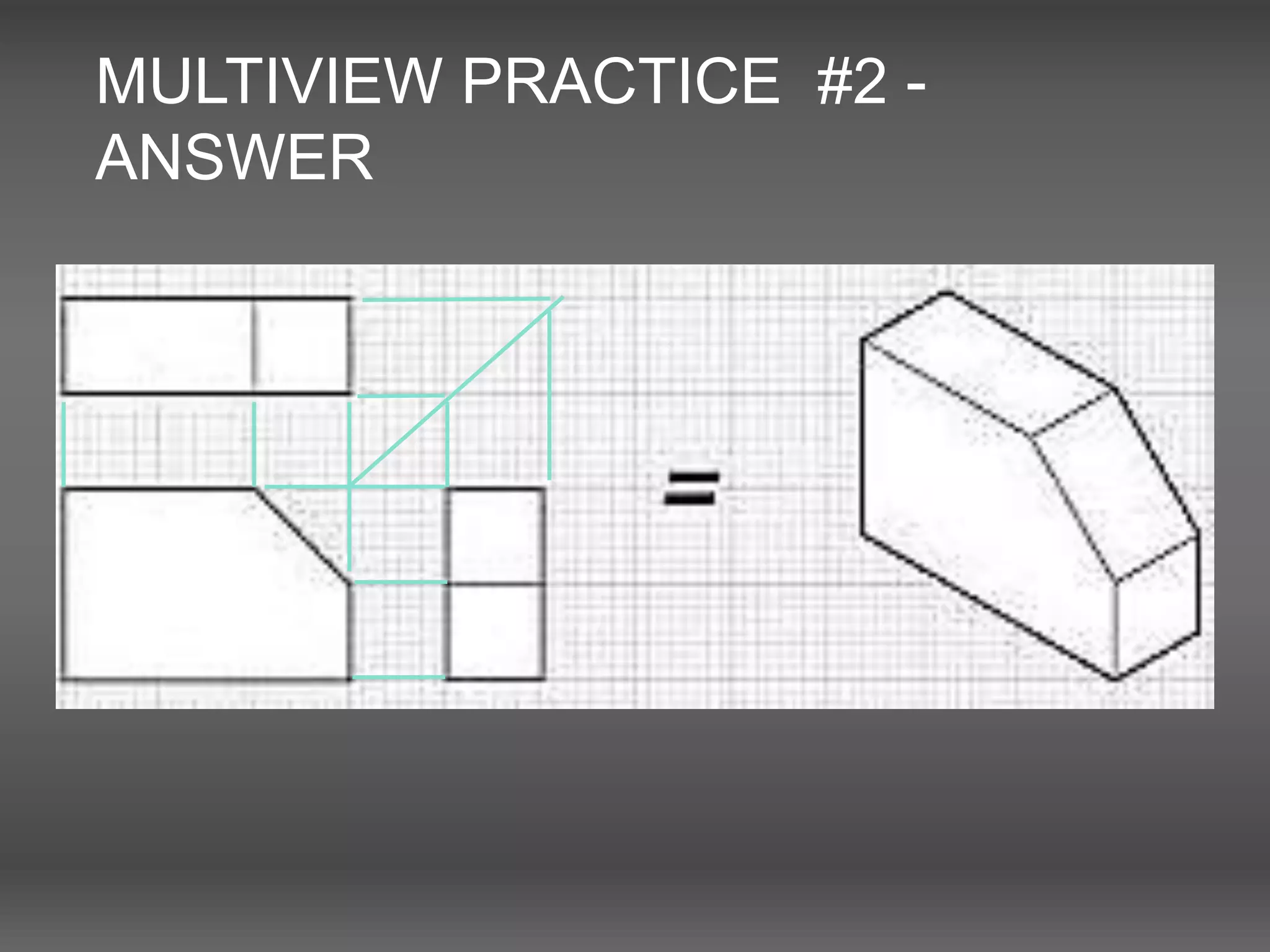 MULTIVIEW PRACTICE #2 - ANSWER

=