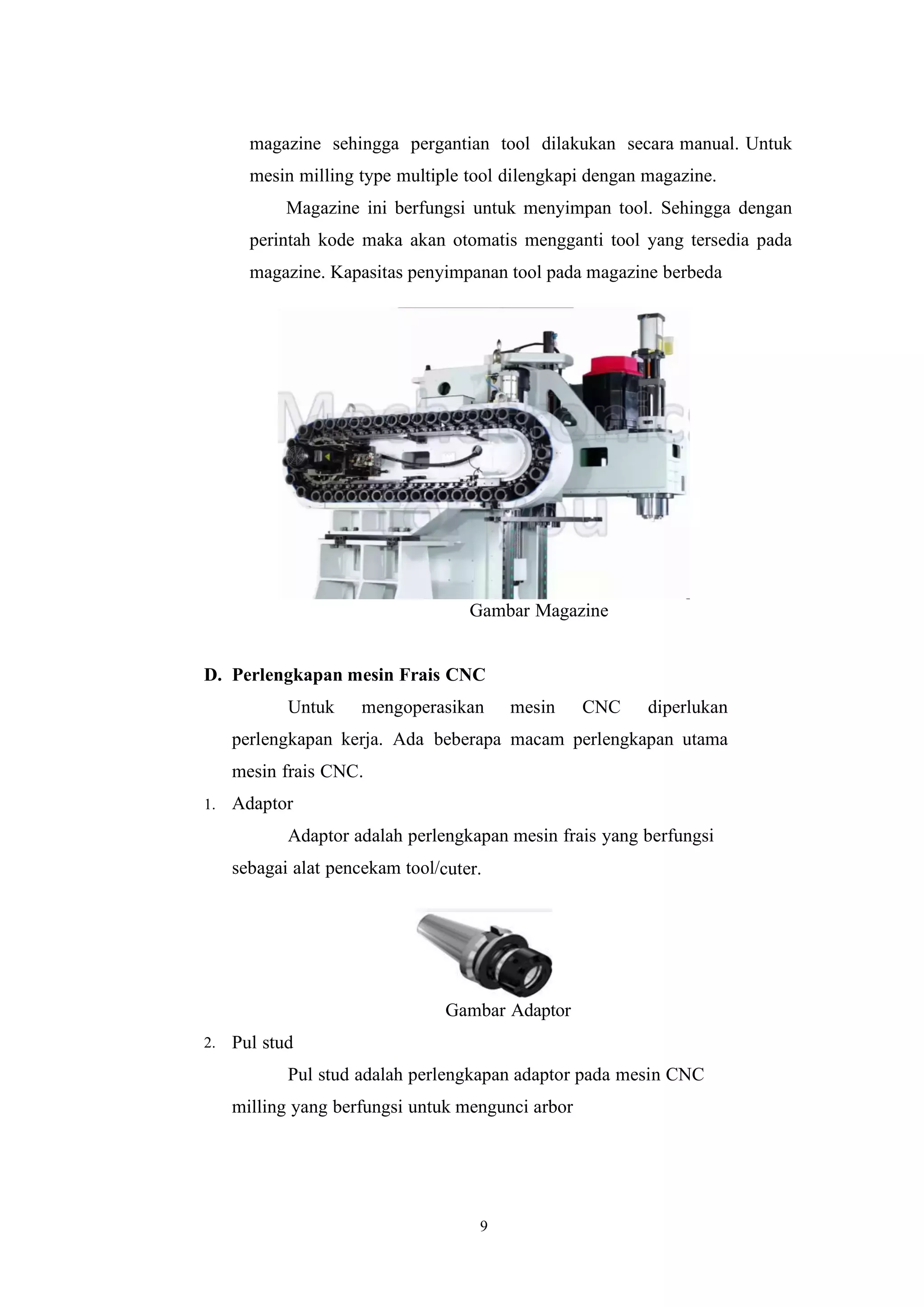 magazine sehingga pergantian tool dilakukan secara manual. Untuk mesin milling type multiple tool dilengkapi dengan magazine.

Magazine ini berfungsi untuk menyimpan tool. Sehingga dengan perintah kode maka akan otomatis mengganti tool yang tersedia pada magazine. Kapasitas penyimpanan tool pada magazine berbeda

Mechatronics for you

Gambar Magazine

D. Perlengkapan mesin Frais CNC

Untuk mengoperasikan mesin CNC diperlukan perlengkapan kerja. Ada beberapa macam perlengkapan utama mesin frais CNC.

1. Adaptor

Adaptor adalah perlengkapan mesin frais yang berfungsi sebagai alat pencekam tool/cuter.

Gambar Adaptor

2. Pul stud

Pul stud adalah perlengkapan adaptor pada mesin CNC milling yang berfungsi untuk mengunci arbor

9