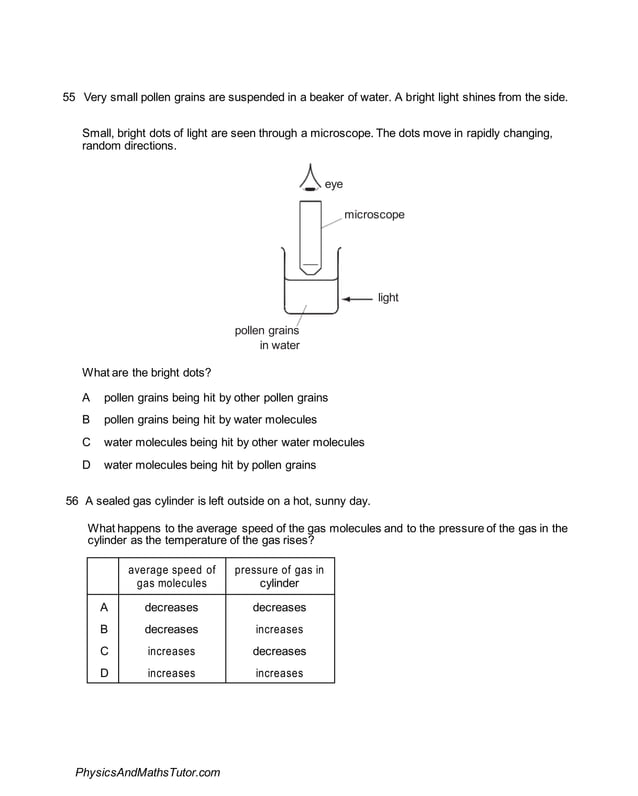 55 Very small pollen grains are suspended in a beaker of water. A bright light shines from the side.

Small, bright dots of light are seen through a microscope. The dots move in rapidly changing, random directions.

eye

microscope

light

pollen grains in water

What are the bright dots?

A pollen grains being hit by other pollen grains

B pollen grains being hit by water molecules

C water molecules being hit by other water molecules

D water molecules being hit by pollen grains

56 A sealed gas cylinder is left outside on a hot, sunny day.

What happens to the average speed of the gas molecules and to the pressure of the gas in the cylinder as the temperature of the gas rises?

| | average speed of gas molecules | pressure of gas in cylinder |
|---|---|---|
| A | decreases | decreases |
| B | decreases | increases |
| C | increases | decreases |
| D | increases | increases |

PhysicsAndMathsTutor.com