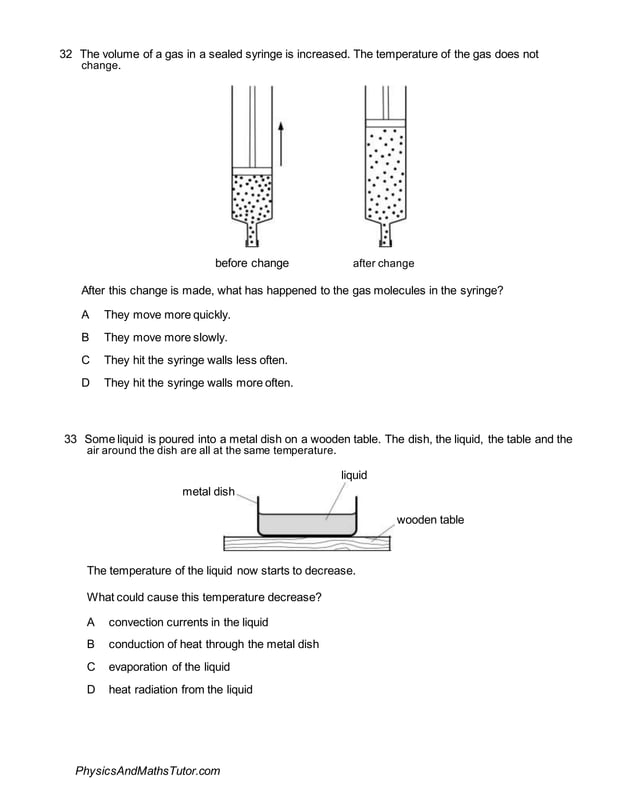 32 The volume of a gas in a sealed syringe is increased. The temperature of the gas does not change.

before change

after change

After this change is made, what has happened to the gas molecules in the syringe?

A They move more quickly.

B They move more slowly.

C They hit the syringe walls less often.

D They hit the syringe walls more often.

33 Some liquid is poured into a metal dish on a wooden table. The dish, the liquid, the table and the air around the dish are all at the same temperature.

liquid

metal dish

wooden table

The temperature of the liquid now starts to decrease.

What could cause this temperature decrease?

A convection currents in the liquid

B conduction of heat through the metal dish

C evaporation of the liquid

D heat radiation from the liquid

PhysicsAndMathsTutor.com