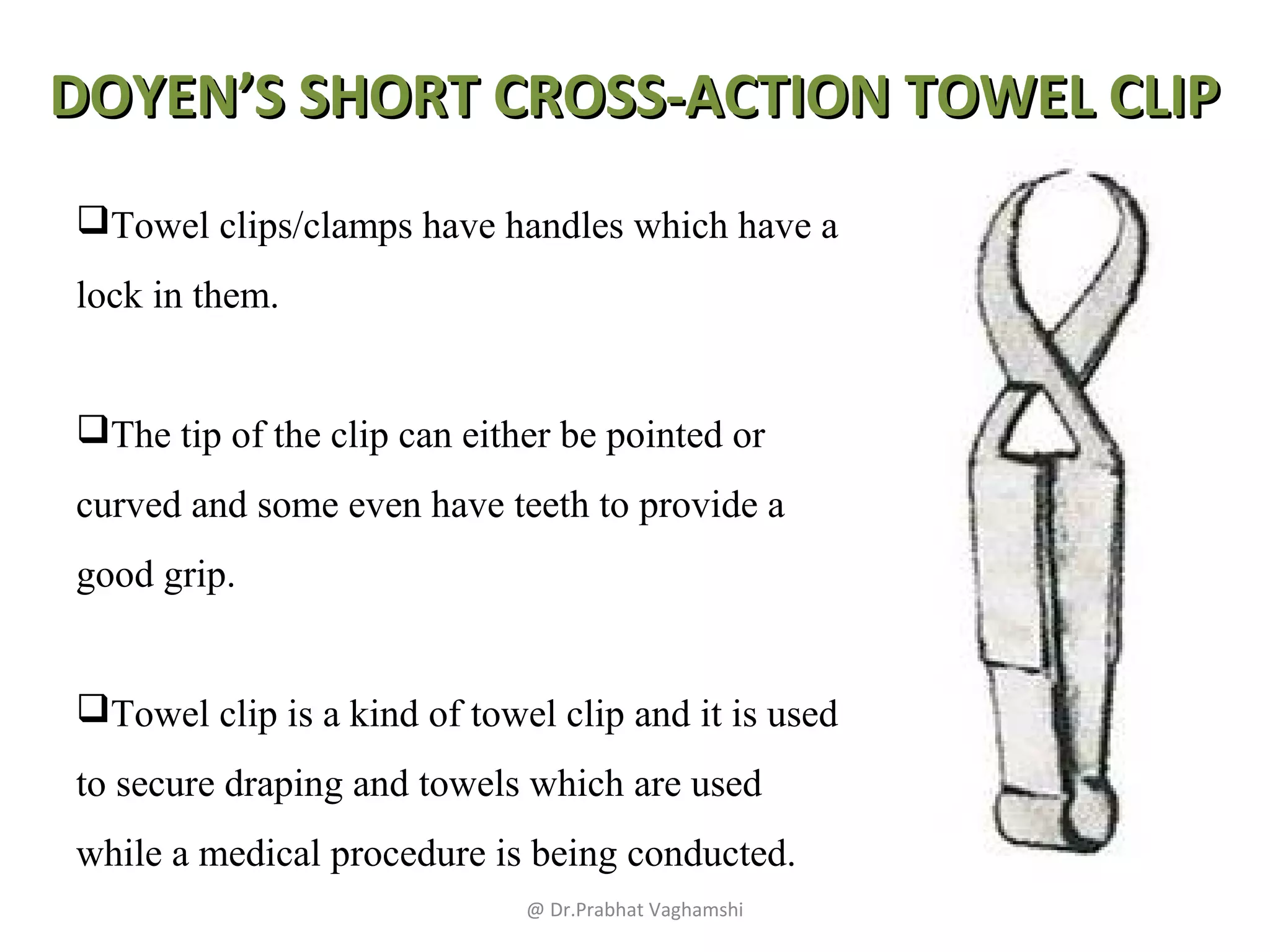 DOYEN'S SHORT CROSS-ACTION TOWEL CLIP

❑Towel clips/clamps have handles which have a lock in them.

❑The tip of the clip can either be pointed or curved and some even have teeth to provide a good grip.

❑Towel clip is a kind of towel clip and it is used to secure draping and towels which are used while a medical procedure is being conducted.

@ Dr.Prabhat Vaghamshi