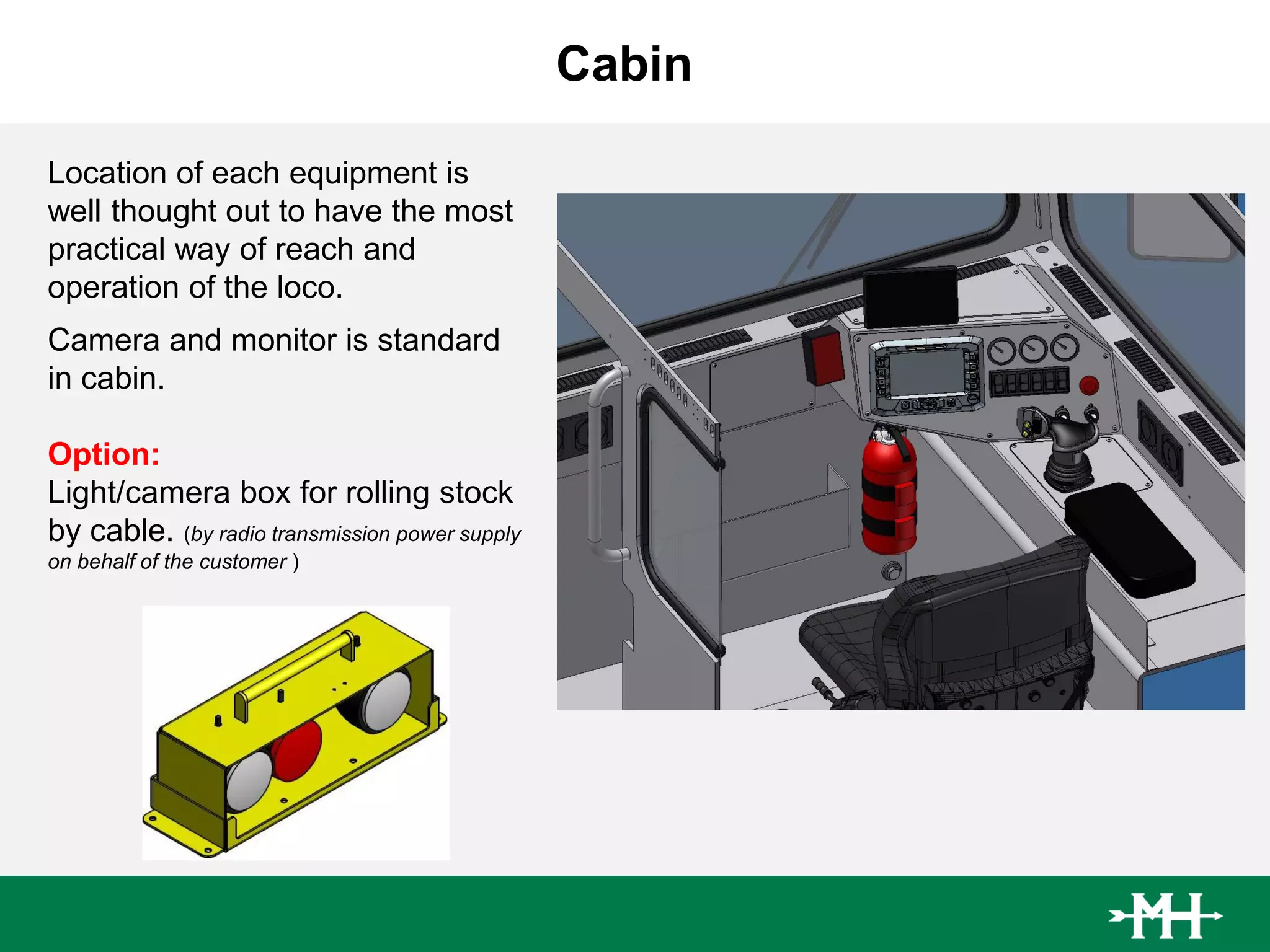 Cabin

Location of each equipment is well thought out to have the most practical way of reach and operation of the loco.

Camera and monitor is standard in cabin.

Option:
Light/camera box for rolling stock by cable. (by radio transmission power supply on behalf of the customer )

MH