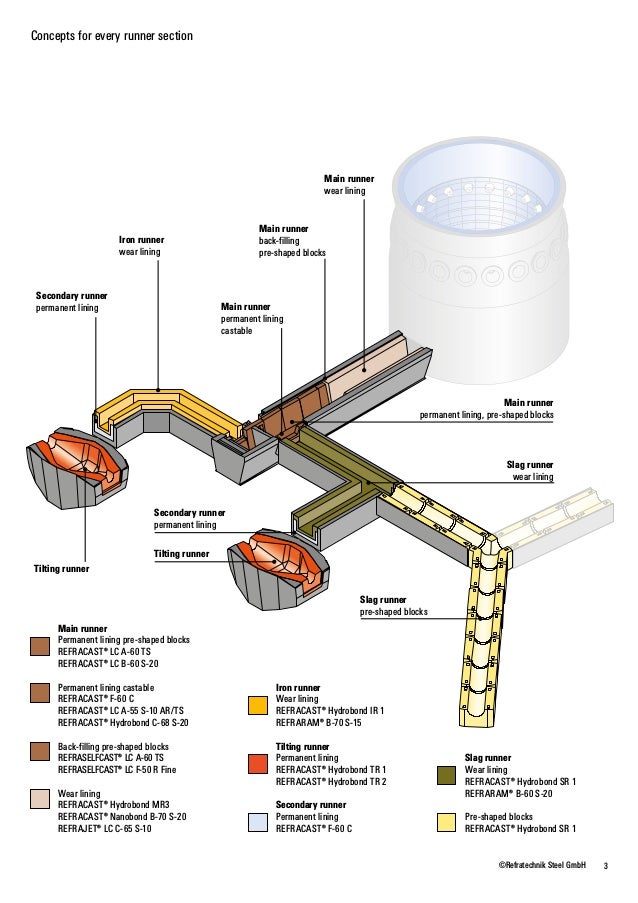 Concepts for every runner section

Main runner
wear lining

Main runner
back-filling
pre-shaped blocks

Iron runner
wear lining

Secondary runner
permanent lining

Main runner
permanent lining
castable

Main runner
permanent lining, pre-shaped blocks

Slag runner
wear lining

Secondary runner
permanent lining

Tilting runner

Tilting runner

Slag runner
pre-shaped blocks

Main runner
Permanent lining pre-shaped blocks
REFRACAST® LC A-60 TS
REFRACAST® LC B-60 S-20

Permanent lining castable
REFRACAST® F-60 C
REFRACAST® LC A-55 S-10 AR/TS
REFRACAST® Hydrobond C-68 S-20

Back-filling pre-shaped blocks
REFRASELFCAST® LC A-60 TS
REFRASELFCAST® LC F-50 R Fine

Wear lining
REFRACAST® Hydrobond MR3
REFRACAST® Nanobond B-70 S-20
REFRAJET® LC C-65 S-10

Iron runner
Wear lining
REFRACAST® Hydrobond IR 1
REFRARAM® B-70 S-15

Tilting runner
Permanent lining
REFRACAST® Hydrobond TR 1
REFRACAST® Hydrobond TR 2

Secondary runner
Permanent lining
REFRACAST® F-60 C

Slag runner
Wear lining
REFRACAST® Hydrobond SR 1
REFRARAM® B-60 S-20

Pre-shaped blocks
REFRACAST® Hydrobond SR 1

©Refratechnik Steel GmbH 3