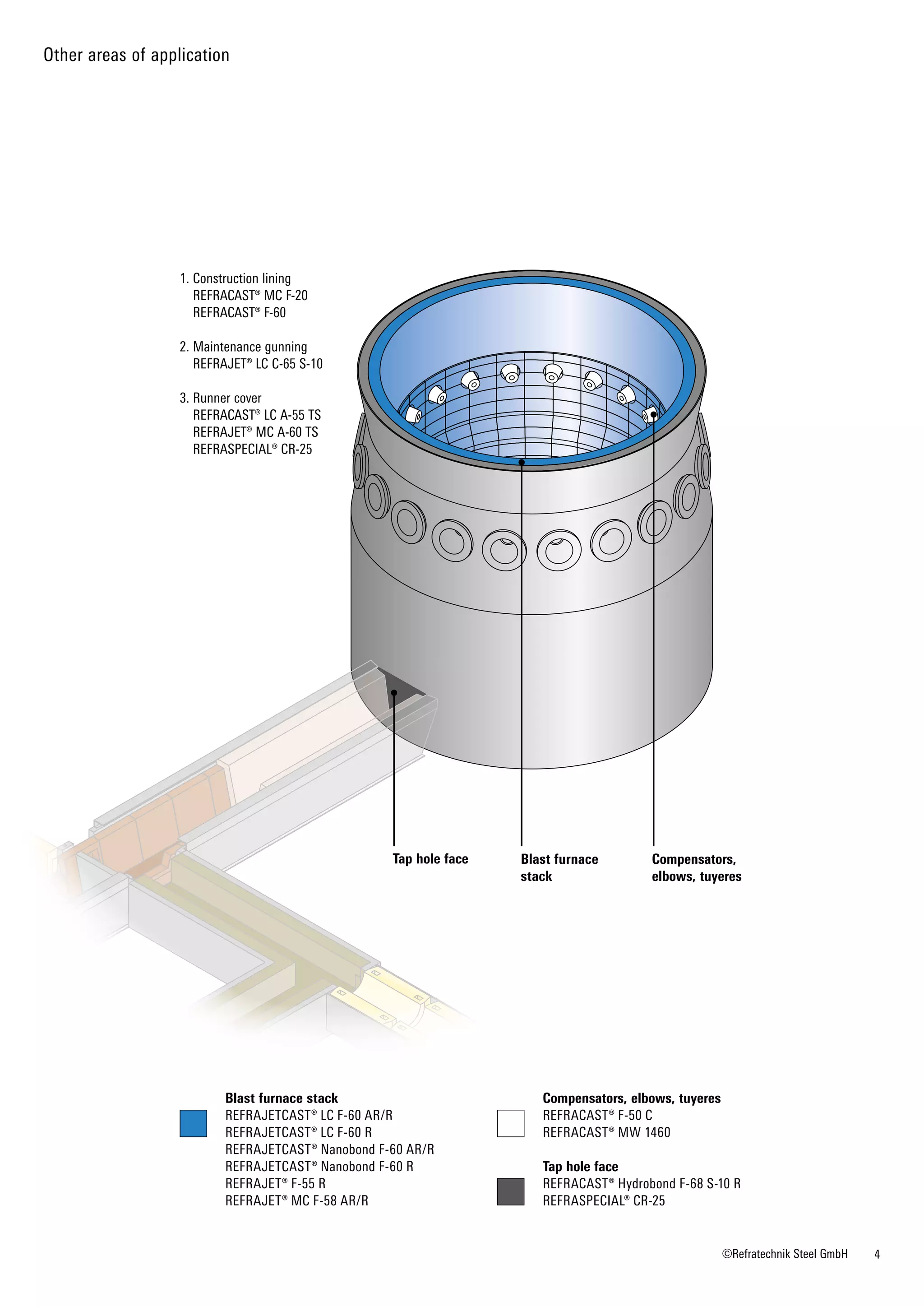 Other areas of application

1. Construction lining
REFRACAST® MC F-20
REFRACAST® F-60

2. Maintenance gunning
REFRAJET® LC C-65 S-10

3. Runner cover
REFRACAST® LC A-55 TS
REFRAJET® MC A-60 TS
REFRASPECIAL® CR-25

Tap hole face

Blast furnace stack

Compensators, elbows, tuyeres

Blast furnace stack
REFRAJETCAST® LC F-60 AR/R
REFRAJETCAST® LC F-60 R
REFRAJETCAST® Nanobond F-60 AR/R
REFRAJETCAST® Nanobond F-60 R
REFRAJET® F-55 R
REFRAJET® MC F-58 AR/R

Compensators, elbows, tuyeres
REFRACAST® F-50 C
REFRACAST® MW 1460

Tap hole face
REFRACAST® Hydrobond F-68 S-10 R
REFRASPECIAL® CR-25

©Refratechnik Steel GmbH 4