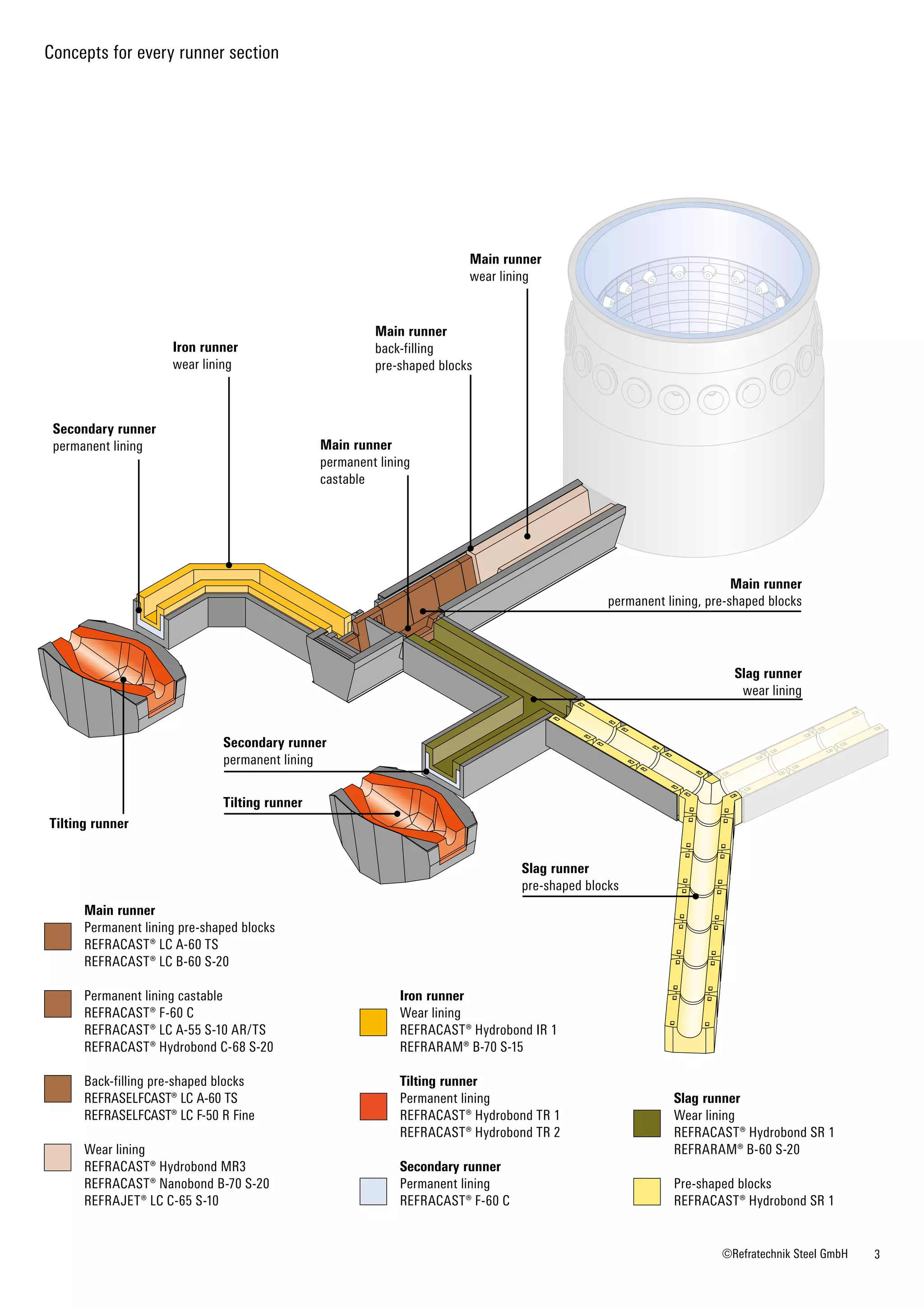 Concepts for every runner section

Main runner
wear lining

Main runner
back-filling
pre-shaped blocks

Iron runner
wear lining

Secondary runner
permanent lining

Main runner
permanent lining
castable

Main runner
permanent lining, pre-shaped blocks

Slag runner
wear lining

Secondary runner
permanent lining

Tilting runner

Tilting runner

Slag runner
pre-shaped blocks

Main runner
Permanent lining pre-shaped blocks
REFRACAST® LC A-60 TS
REFRACAST® LC B-60 S-20

Permanent lining castable
REFRACAST® F-60 C
REFRACAST® LC A-55 S-10 AR/TS
REFRACAST® Hydrobond C-68 S-20

Back-filling pre-shaped blocks
REFRASELFCAST® LC A-60 TS
REFRASELFCAST® LC F-50 R Fine

Wear lining
REFRACAST® Hydrobond MR3
REFRACAST® Nanobond B-70 S-20
REFRAJET® LC C-65 S-10

Iron runner
Wear lining
REFRACAST® Hydrobond IR 1
REFRARAM® B-70 S-15

Tilting runner
Permanent lining
REFRACAST® Hydrobond TR 1
REFRACAST® Hydrobond TR 2

Secondary runner
Permanent lining
REFRACAST® F-60 C

Slag runner
Wear lining
REFRACAST® Hydrobond SR 1
REFRARAM® B-60 S-20

Pre-shaped blocks
REFRACAST® Hydrobond SR 1

©Refratechnik Steel GmbH 3