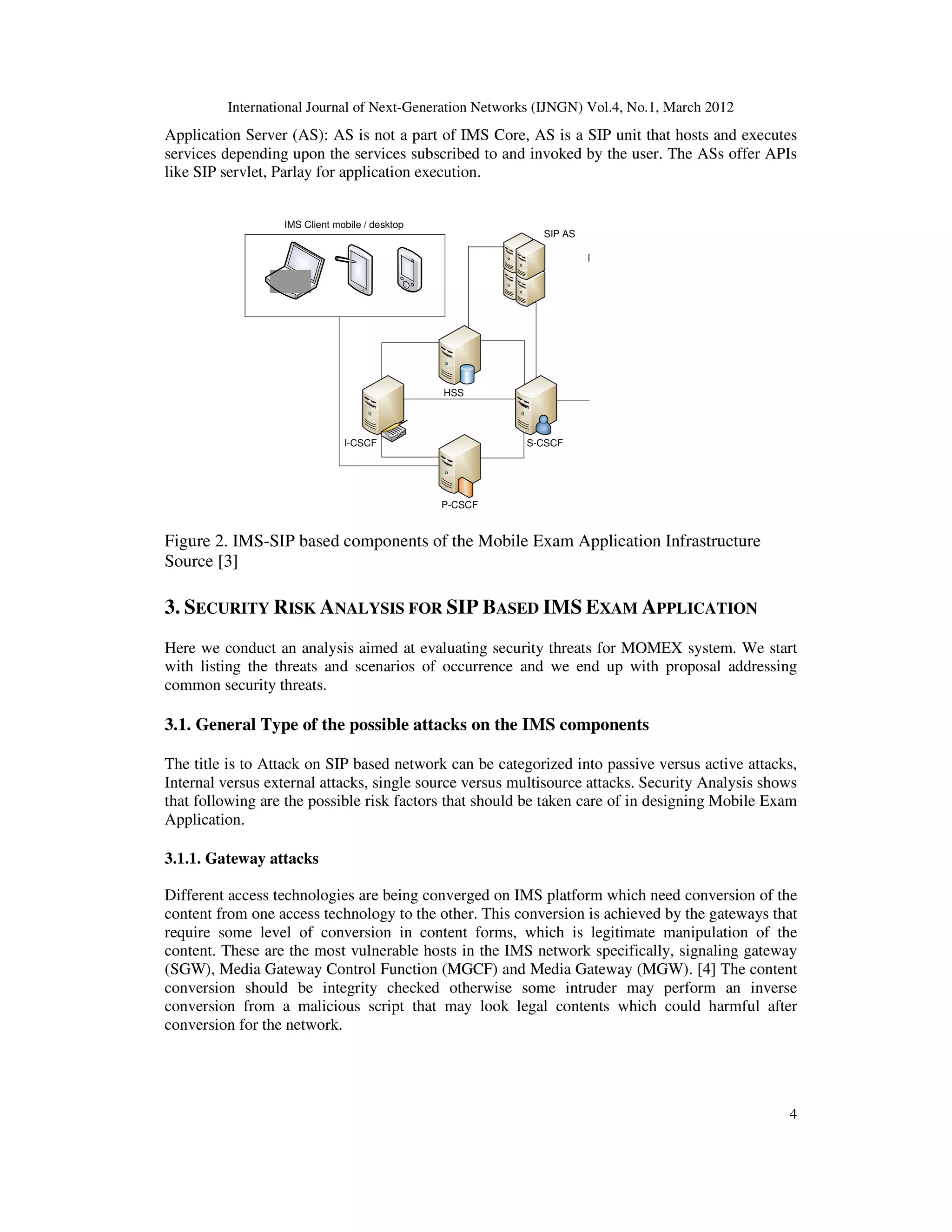 International Journal of Next-Generation Networks (IJNGN) Vol.4, No.1, March 2012

Application Server (AS): AS is not a part of IMS Core, AS is a SIP unit that hosts and executes services depending upon the services subscribed to and invoked by the user. The ASs offer APIs like SIP servlet, Parlay for application execution.

IMS Client mobile / desktop

SIP AS

HSS

I-CSCF

S-CSCF

P-CSCF

Figure 2. IMS-SIP based components of the Mobile Exam Application Infrastructure Source [3]

3. SECURITY RISK ANALYSIS FOR SIP BASED IMS EXAM APPLICATION

Here we conduct an analysis aimed at evaluating security threats for MOMEX system. We start with listing the threats and scenarios of occurrence and we end up with proposal addressing common security threats.

3.1. General Type of the possible attacks on the IMS components

The title is to Attack on SIP based network can be categorized into passive versus active attacks, Internal versus external attacks, single source versus multisource attacks. Security Analysis shows that following are the possible risk factors that should be taken care of in designing Mobile Exam Application.

3.1.1. Gateway attacks

Different access technologies are being converged on IMS platform which need conversion of the content from one access technology to the other. This conversion is achieved by the gateways that require some level of conversion in content forms, which is legitimate manipulation of the content. These are the most vulnerable hosts in the IMS network specifically, signaling gateway (SGW), Media Gateway Control Function (MGCF) and Media Gateway (MGW). [4] The content conversion should be integrity checked otherwise some intruder may perform an inverse conversion from a malicious script that may look legal contents which could harmful after conversion for the network.

4