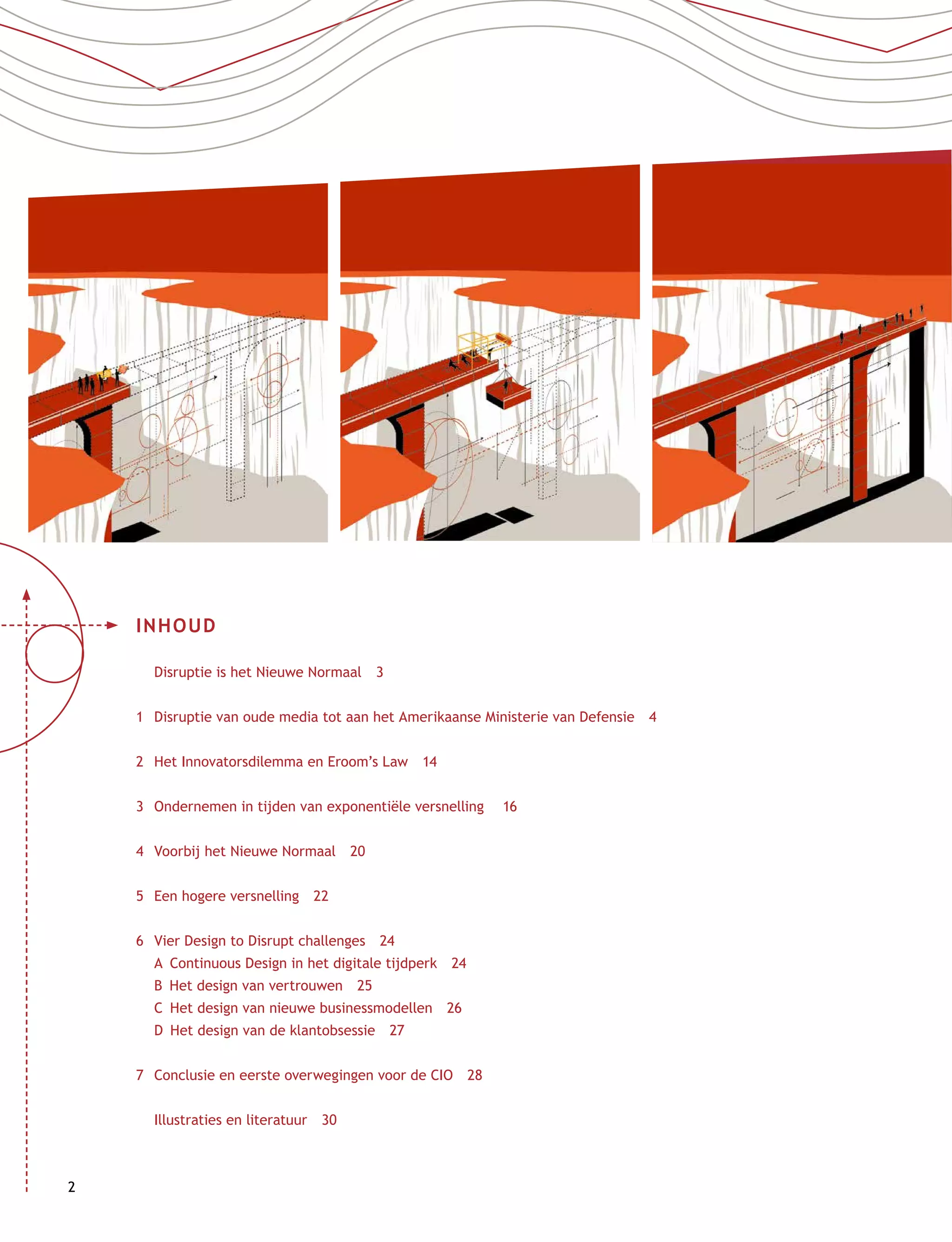 INHOUD

Disruptie is het Nieuwe Normaal 3

1 Disruptie van oude media tot aan het Amerikaanse Ministerie van Defensie 4

2 Het Innovatorsdilemma en Eroom's Law 14

3 Ondernemen in tijden van exponentiële versnelling 16

4 Voorbij het Nieuwe Normaal 20

5 Een hogere versnelling 22

6 Vier Design to Disrupt challenges 24
A Continuous Design in het digitale tijdperk 24
B Het design van vertrouwen 25
C Het design van nieuwe businessmodellen 26
D Het design van de klantobsessie 27

7 Conclusie en eerste overwegingen voor de CIO 28

Illustraties en literatuur 30

2